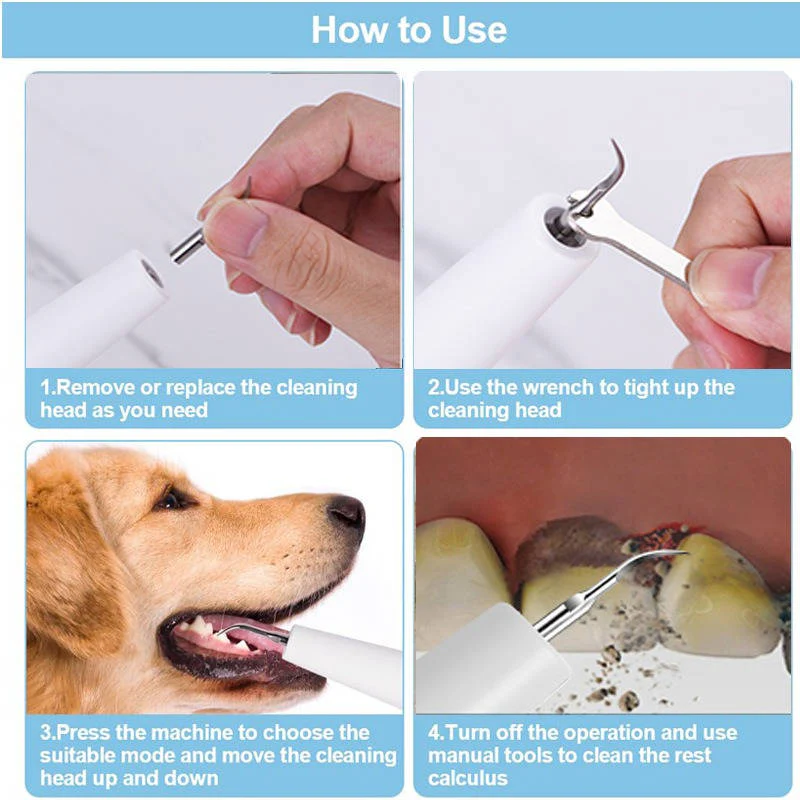 How to Use

1.Remove or replace the cleaning head as you need

2.Use the wrench to tight up the cleaning head

3.Press the machine to choose the suitable mode and move the cleaning head up and down

4.Turn off the operation and use manual tools to clean the rest calculus