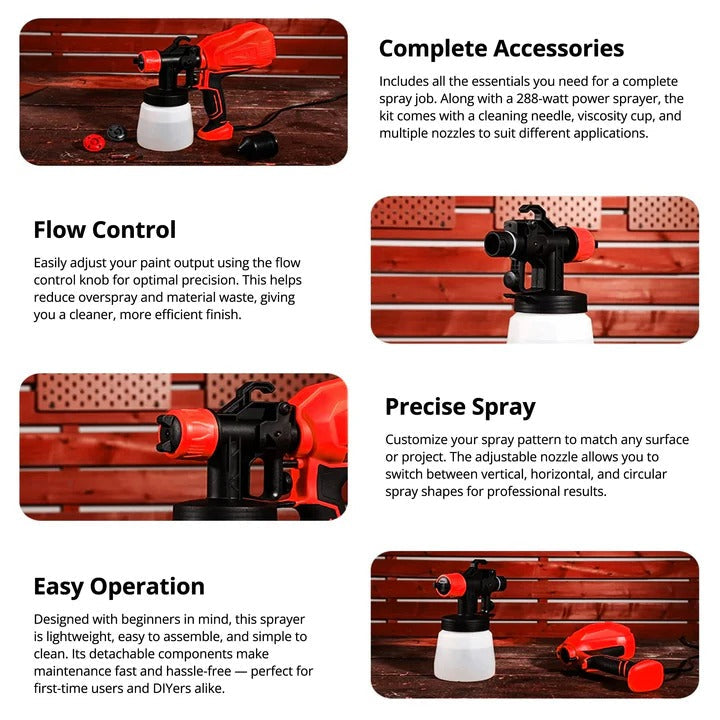 Complete Accessories

Includes all the essentials you need for a complete spray job. Along with a 288-watt power sprayer, the kit comes with a cleaning needle, viscosity cup, and multiple nozzles to suit different applications.

Flow Control

Easily adjust your paint output using the flow control knob for optimal precision. This helps reduce overspray and material waste, giving you a cleaner, more efficient finish.

Precise Spray

Customize your spray pattern to match any surface or project. The adjustable nozzle allows you to switch between vertical, horizontal, and circular spray shapes for professional results.

Easy Operation

Designed with beginners in mind, this sprayer is lightweight, easy to assemble, and simple to clean. Its detachable components make maintenance fast and hassle-free — perfect for first-time users and DIYers alike.