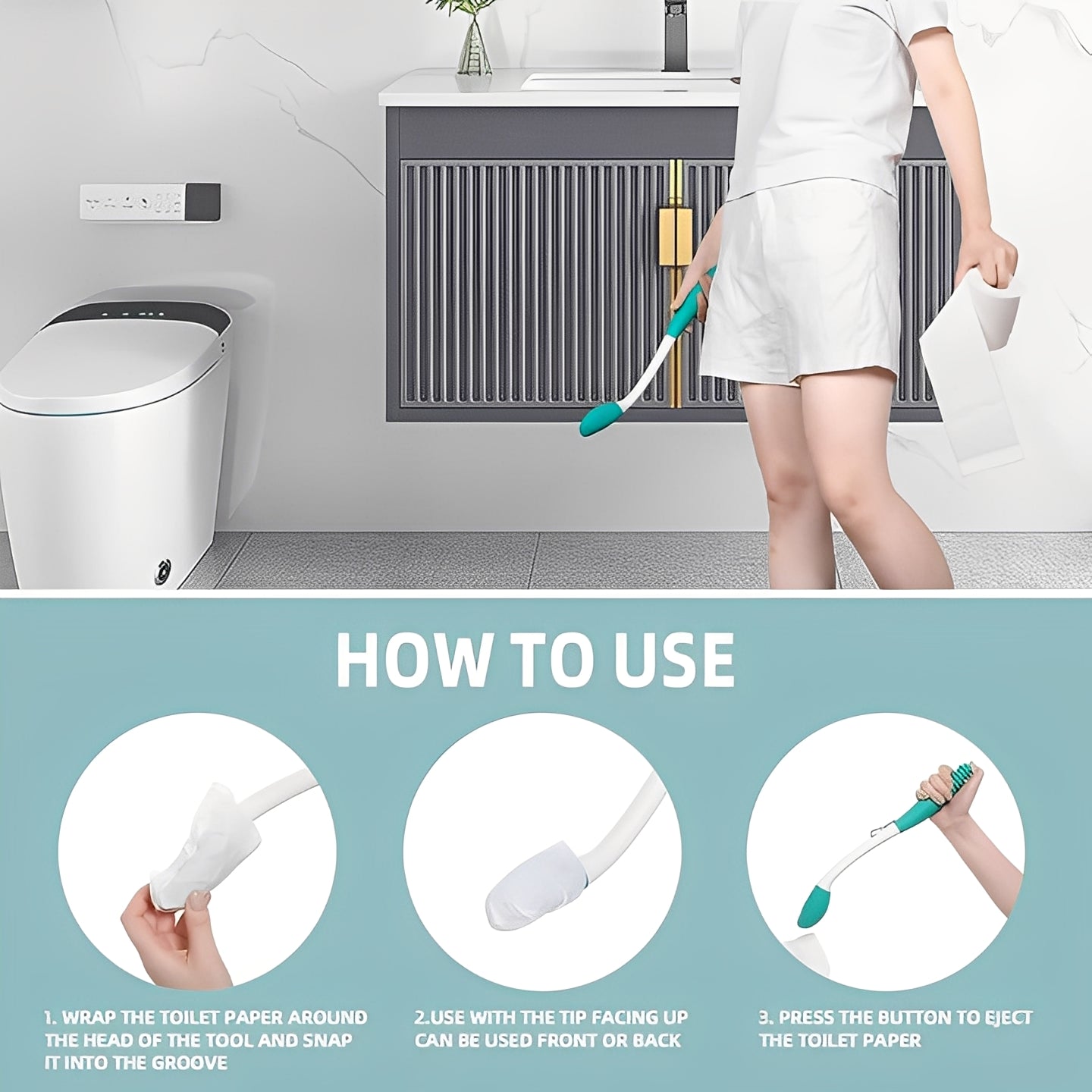 HOW TO USE

1. WRAP THE TOILET PAPER AROUND THE HEAD OF THE TOOL AND SNAP IT INTO THE GROOVE

2.USE WITH THE TIP FACING UP CAN BE USED FRONT OR BACK

3. PRESS THE BUTTON TO EJECT THE TOILET PAPER