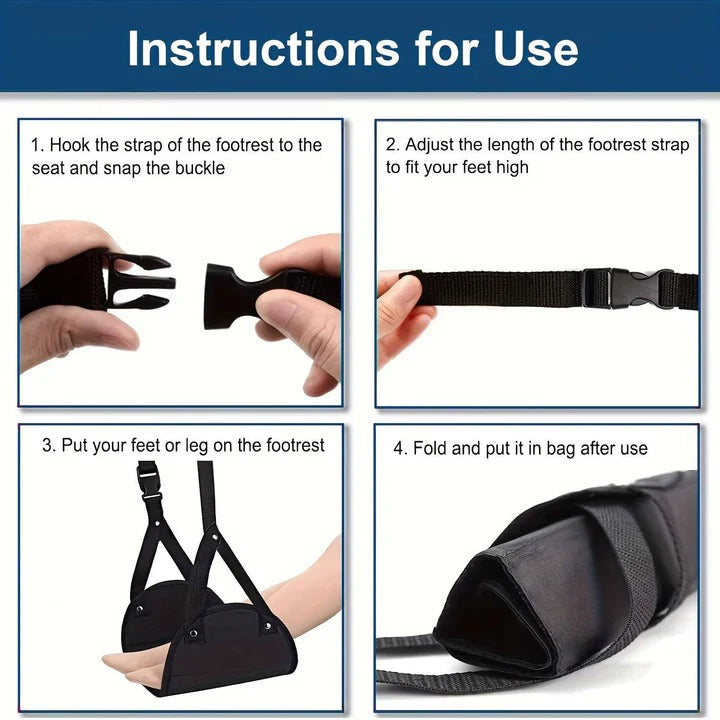 Instructions for Use

1. Hook the strap of the footrest to the seat and snap the buckle

2. Adjust the length of the footrest strap to fit your feet high

3. Put your feet or leg on the footrest

4. Fold and put it in bag after use