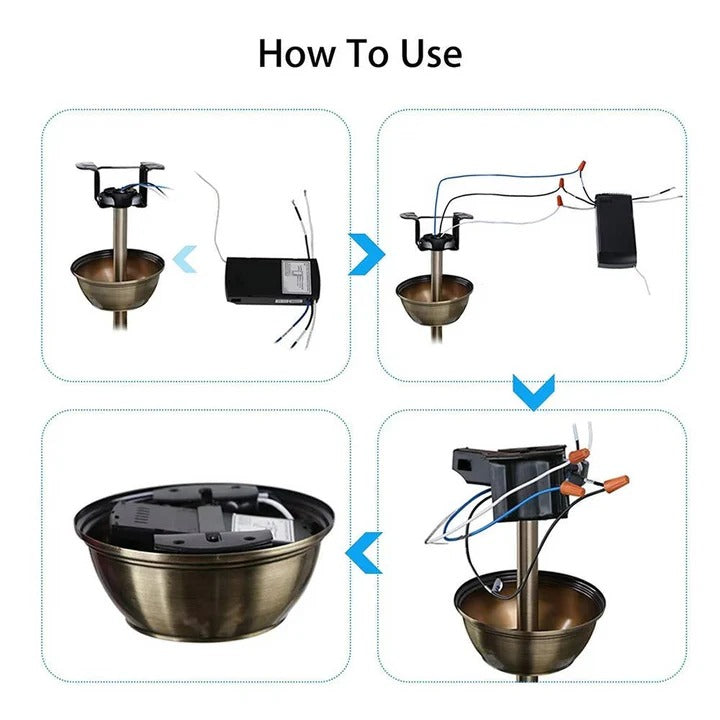 How To Use