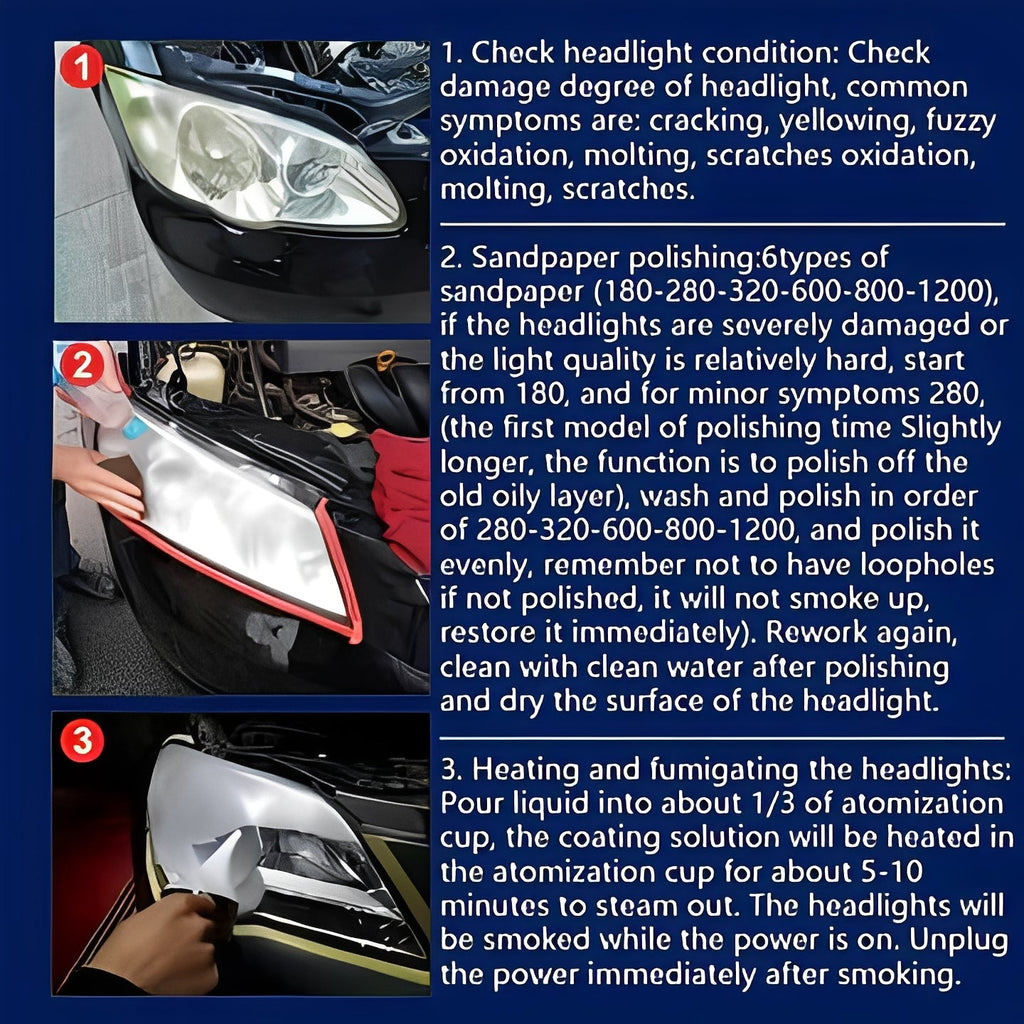 1

1. Check headlight condition: Check damage degree of headlight, common symptoms are: cracking, yellowing, fuzzy oxidation, molting, scratches oxidation, molting, scratches.

2

2. Sandpaper polishing:6types of sandpaper (180-280-320-600-800-1200), if the headlights are severely damaged or the light quality is relatively hard, start from 180, and for minor symptoms 280, (the first model of polishing time Slightly longer, the function is to polish off the old oily layer), wash and polish in order of 280-320-600-800-1200, and polish it evenly, remember not to have loopholes if not polished, it will not smoke up, restore it immediately). Rework again, clean with clean water after polishing and dry the surface of the headlight.

3

3. Heating and fumigating the headlights: Pour liquid into about 1/3 of atomization cup, the coating solution will be heated in the atomization cup for about 5-10 minutes to steam out. The headlights will be smoked while the power is on. Unplug the power immediately after smoking.