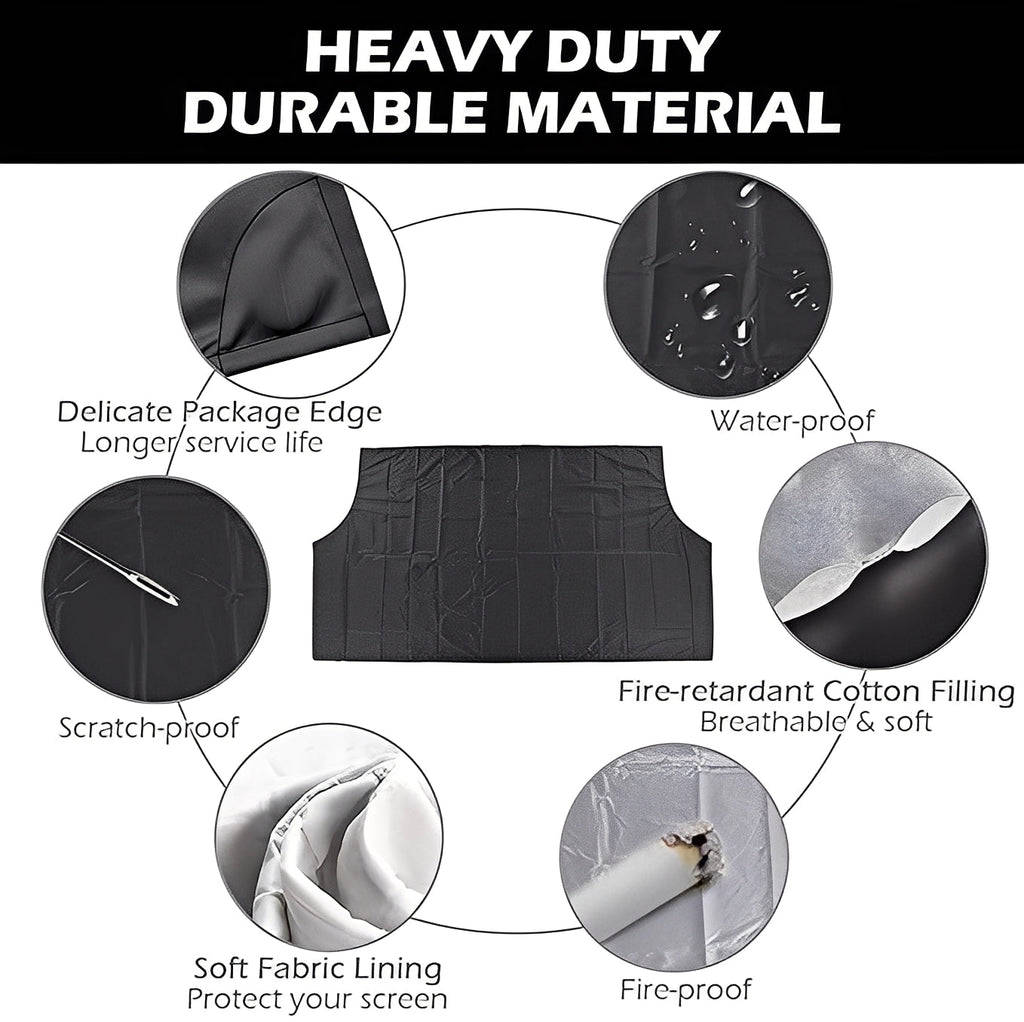 HEAVY DUTY
DURABLE MATERIAL

Delicate Package Edge
Longer service life

Water-proof

Scratch-proof

Fire-retardant Cotton Filling
Breathable & soft

Soft Fabric Lining
Protect your screen

Fire-proof