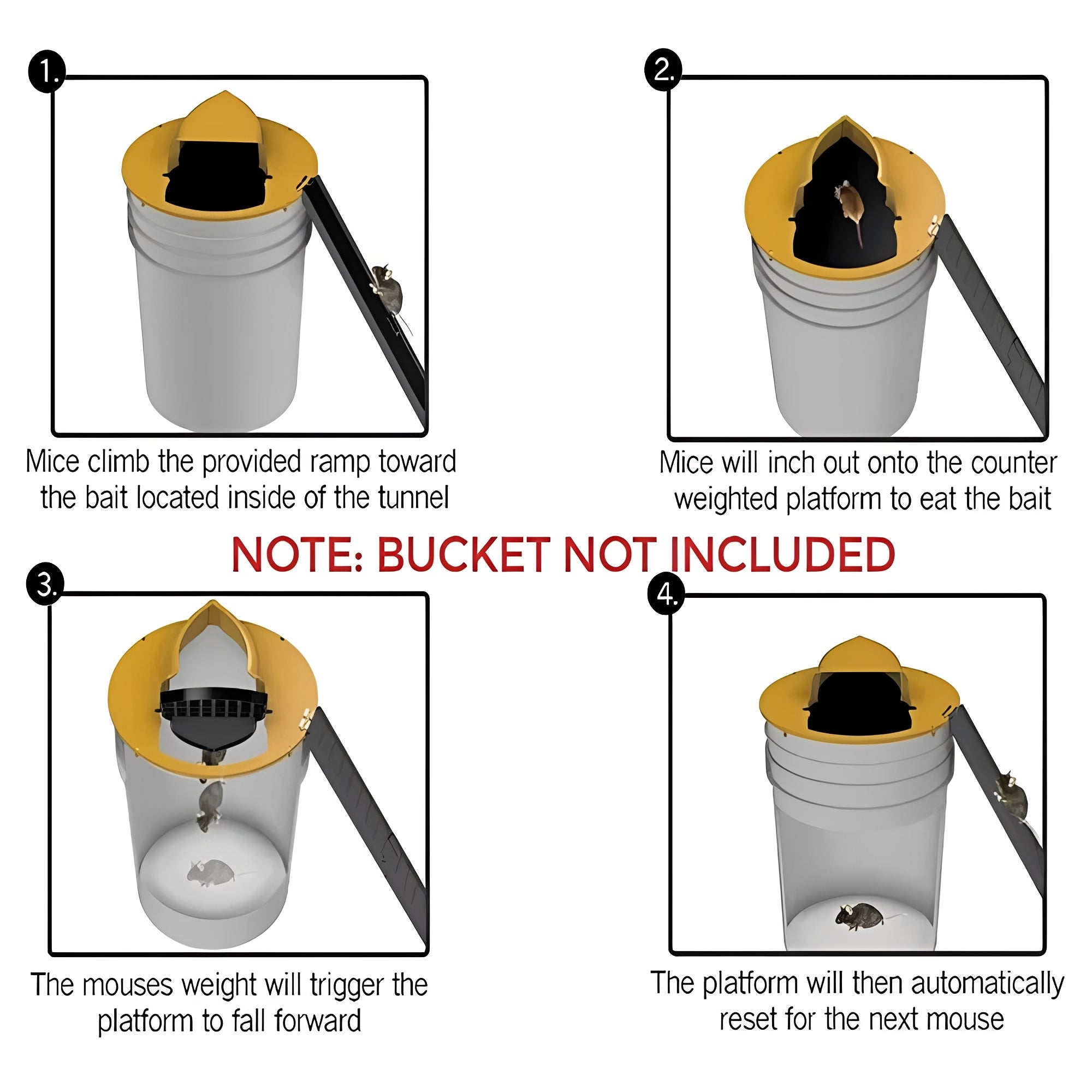 1.

Mice climb the provided ramp toward the bait located inside of the tunnel

2.

Mice will inch out onto the counter weighted platform to eat the bait

NOTE: BUCKET NOT INCLUDED

3.

The mouses weight will trigger the platform to fall forward

4.

The platform will then automatically reset for the next mouse