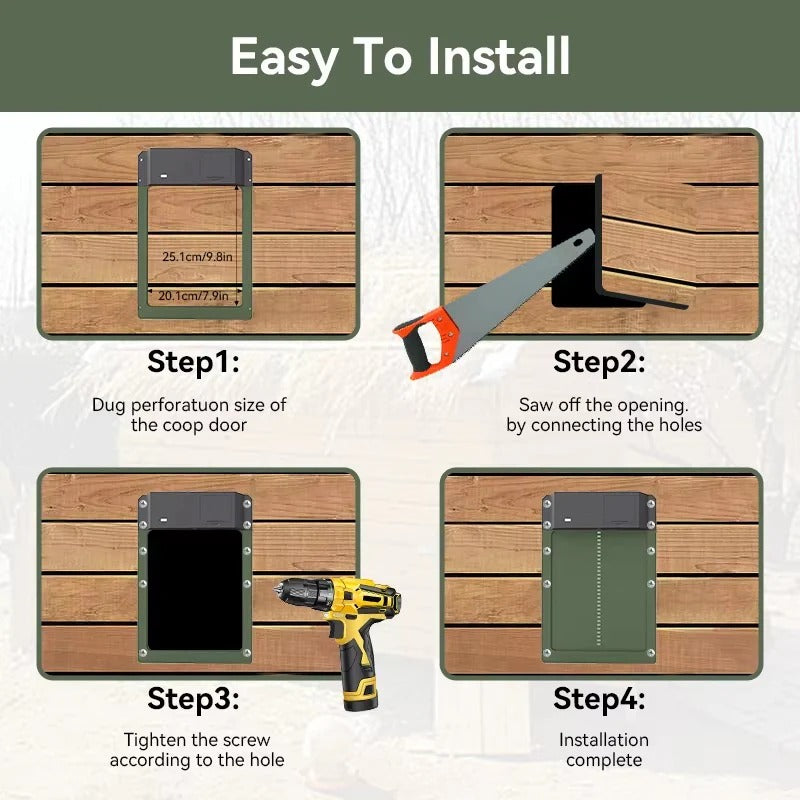 Easy To Install

25.1cm/9.8in

20.1cm/7.9in

Step1:

Dug perforatuon size of the coop door

Step2:

Saw off the opening. by connecting the holes

Step3:

Tighten the screw according to the hole

Step4:

Installation complete