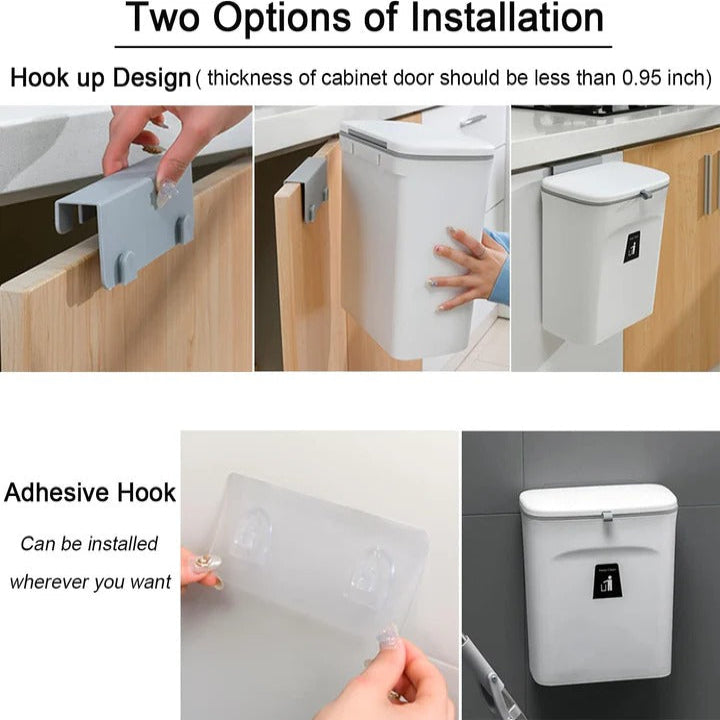 Two Options of Installation

Hook up Design ( thickness of cabinet door should be less than 0.95 inch)

Adhesive Hook

Can be installed wherever you want