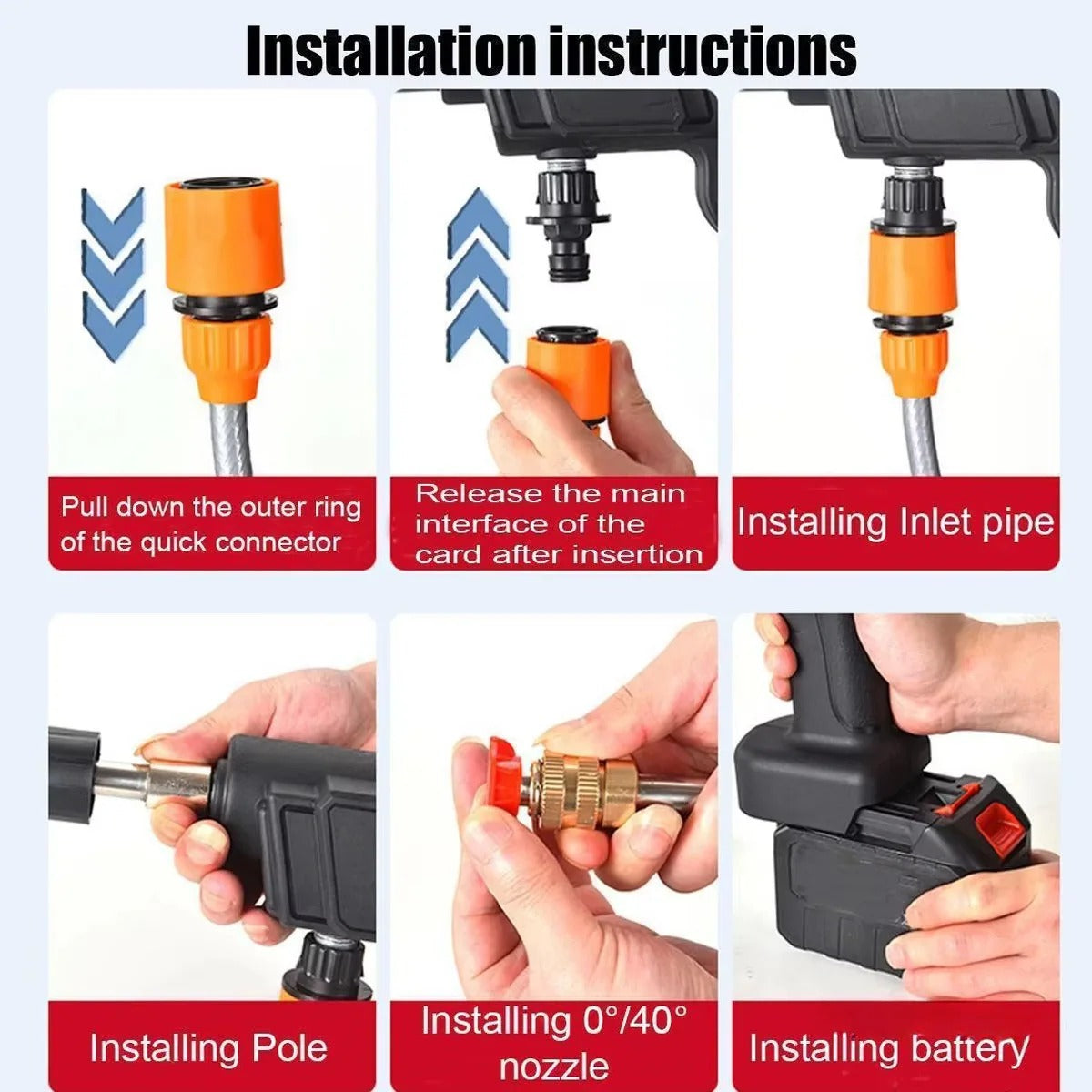 Installation instructions

Pull down the outer ring of the quick connector

Release the main interface of the card after insertion

Installing Inlet pipe

Installing Pole

Installing 0°/40° nozzle

Installing battery