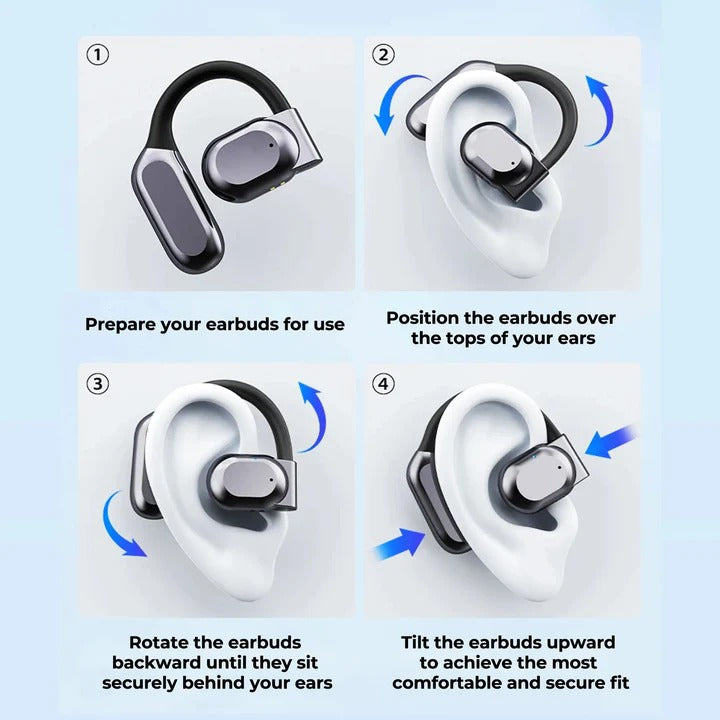 ①

Prepare your earbuds for use

②

Position the earbuds over the tops of your ears

③

Rotate the earbuds backward until they sit securely behind your ears

④

Tilt the earbuds upward to achieve the most comfortable and secure fit