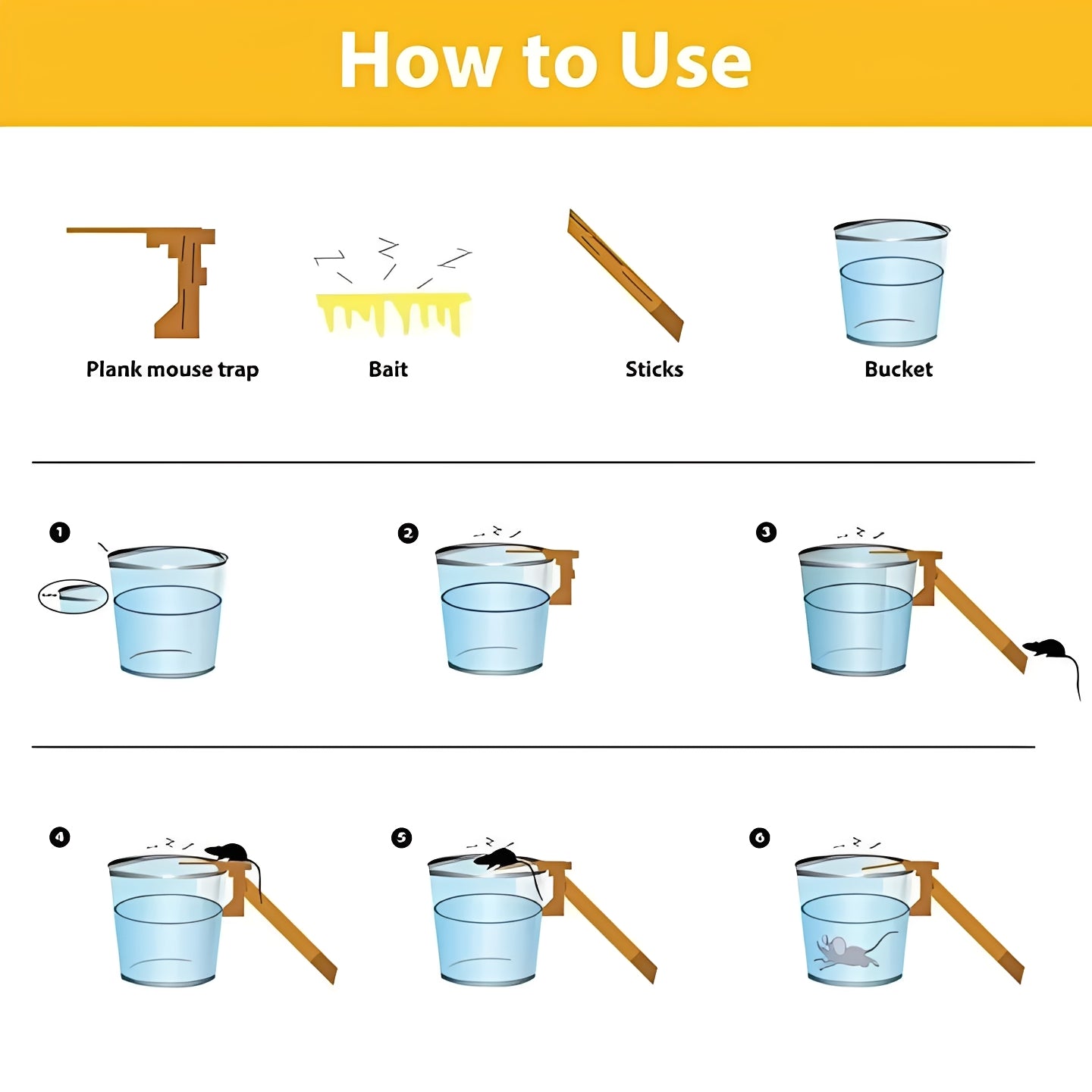 How to Use

Plank mouse trap

Bait

Sticks

Bucket

1

2

3

4

5

6