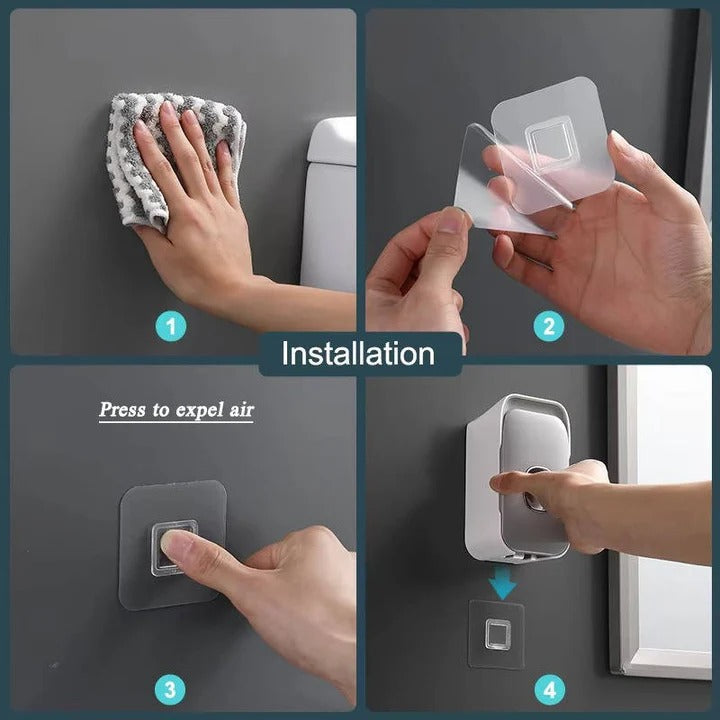 1

2

Installation

Press to expel air

3

4