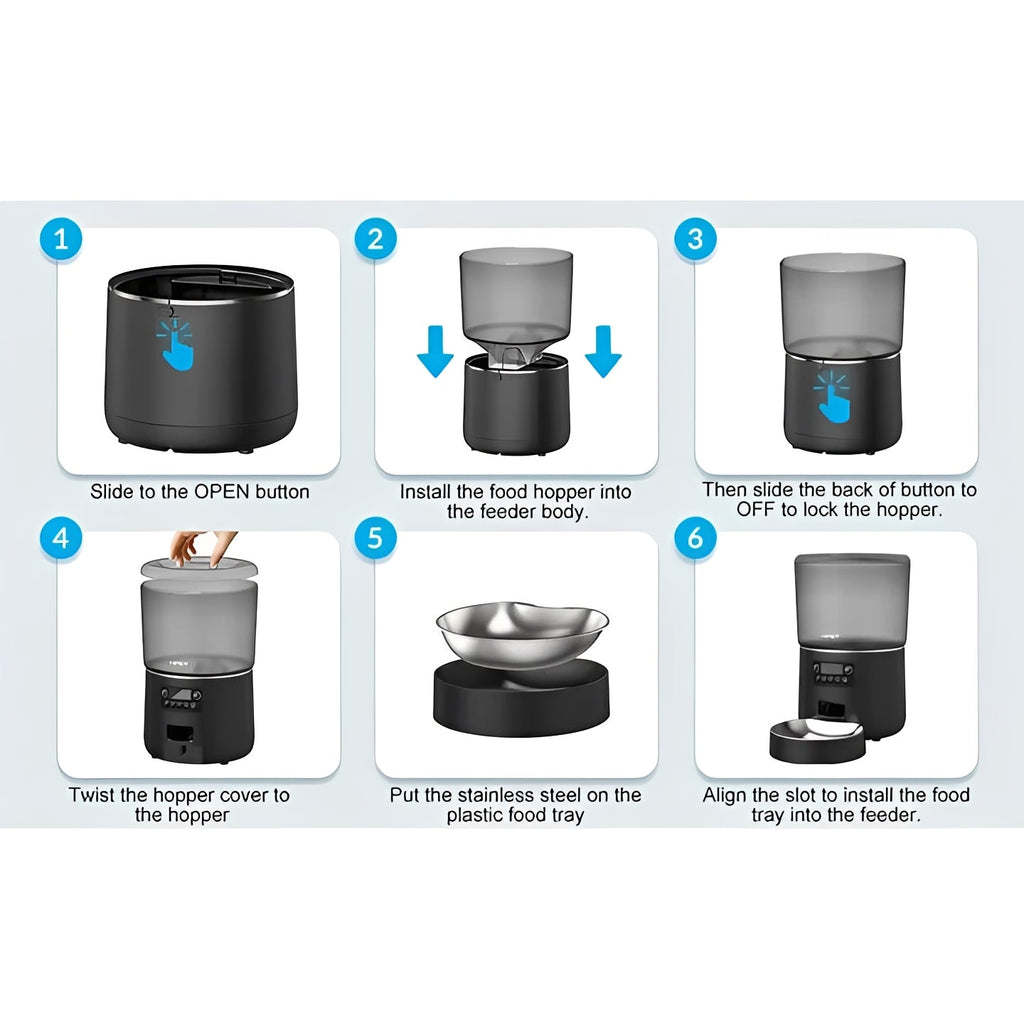 1
Slide to the OPEN button

2
Install the food hopper into the feeder body.

3
Then slide the back of button to OFF to lock the hopper.

4
Twist the hopper cover to the hopper

5
Put the stainless steel on the plastic food tray

6
Align the slot to install the food tray into the feeder.