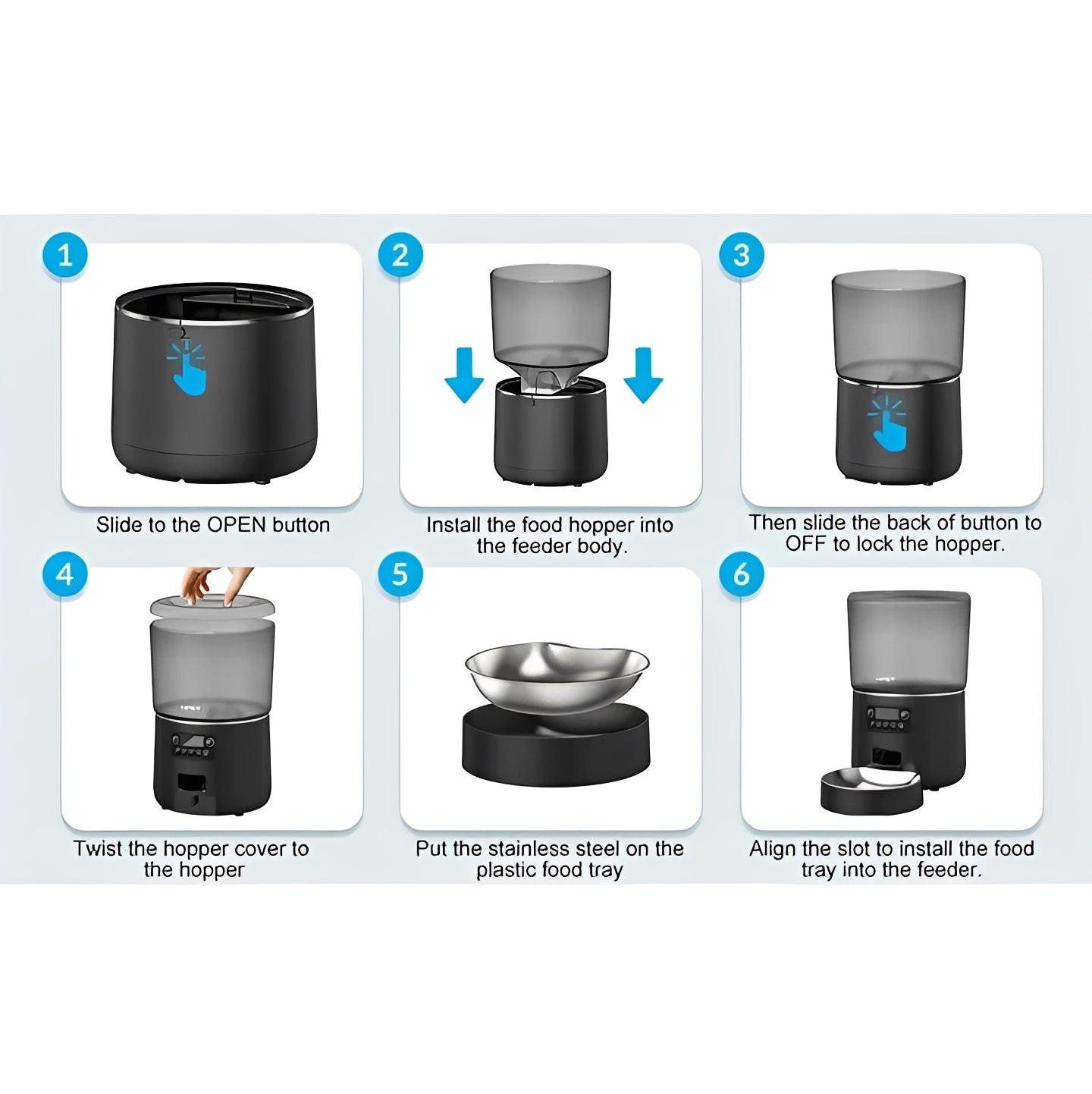 1

Slide to the OPEN button

2

Install the food hopper into the feeder body.

3

Then slide the back of button to OFF to lock the hopper.

4

Twist the hopper cover to the hopper

5

Put the stainless steel on the plastic food tray

6

Align the slot to install the food tray into the feeder.