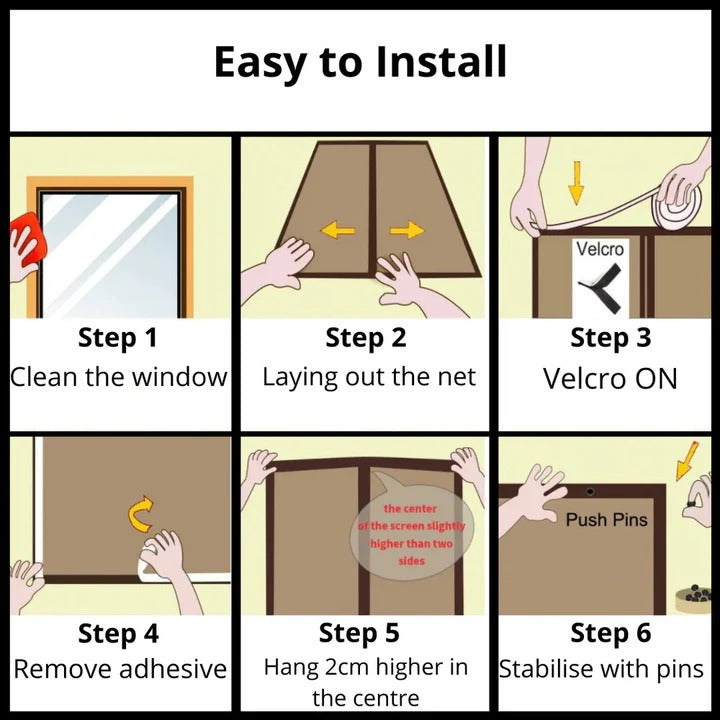 Easy to Install

Step 1
Clean the window

Step 2
Laying out the net

Velcro

Step 3
Velcro ON

Step 4
Remove adhesive

the center of the screen slightly higher than two sides

Step 5
Hang 2cm higher in the centre

Push Pins

Step 6
Stabilise with pins