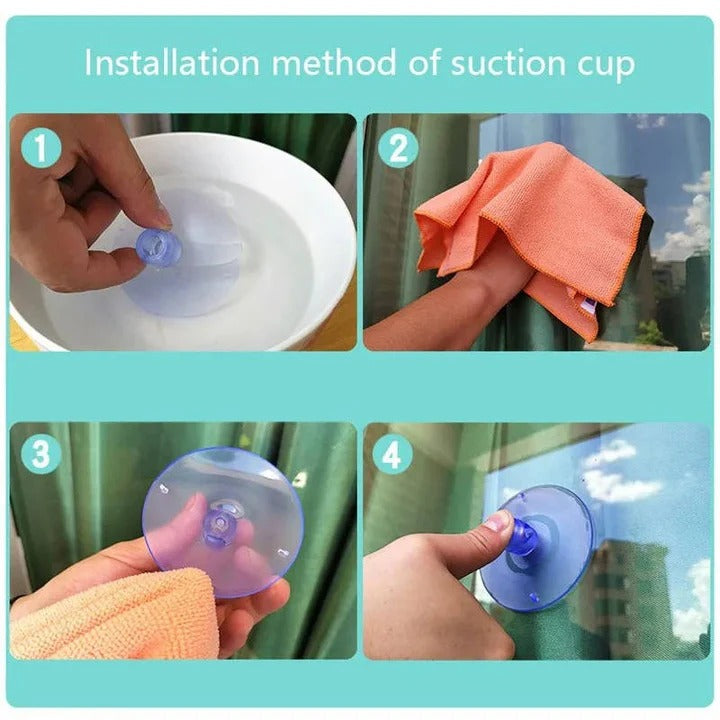 Installation method of suction cup

1

2

3

4