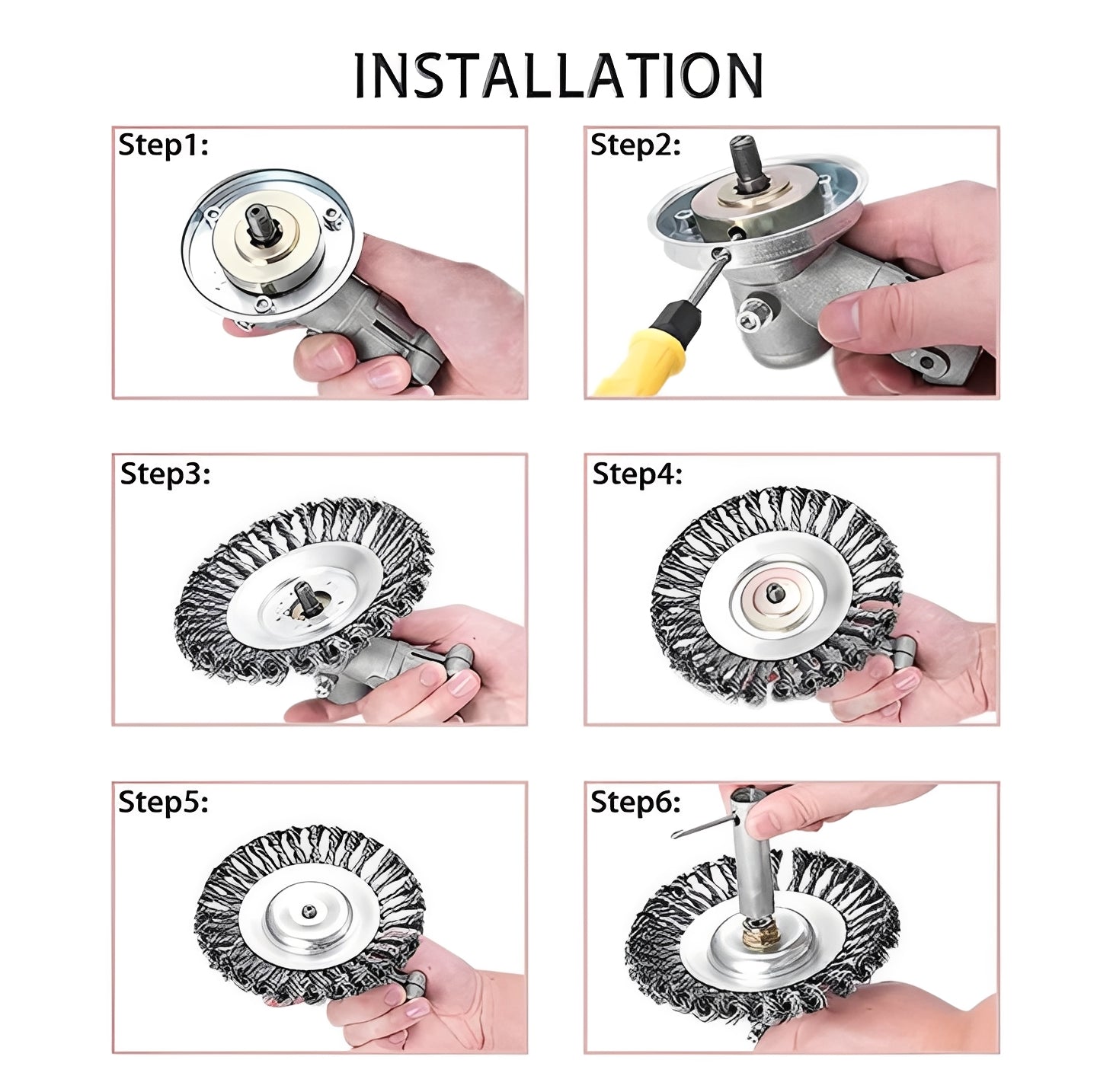 INSTALLATION

Step1:

Step2:

Step3:

Step4:

Step5:

Step6: