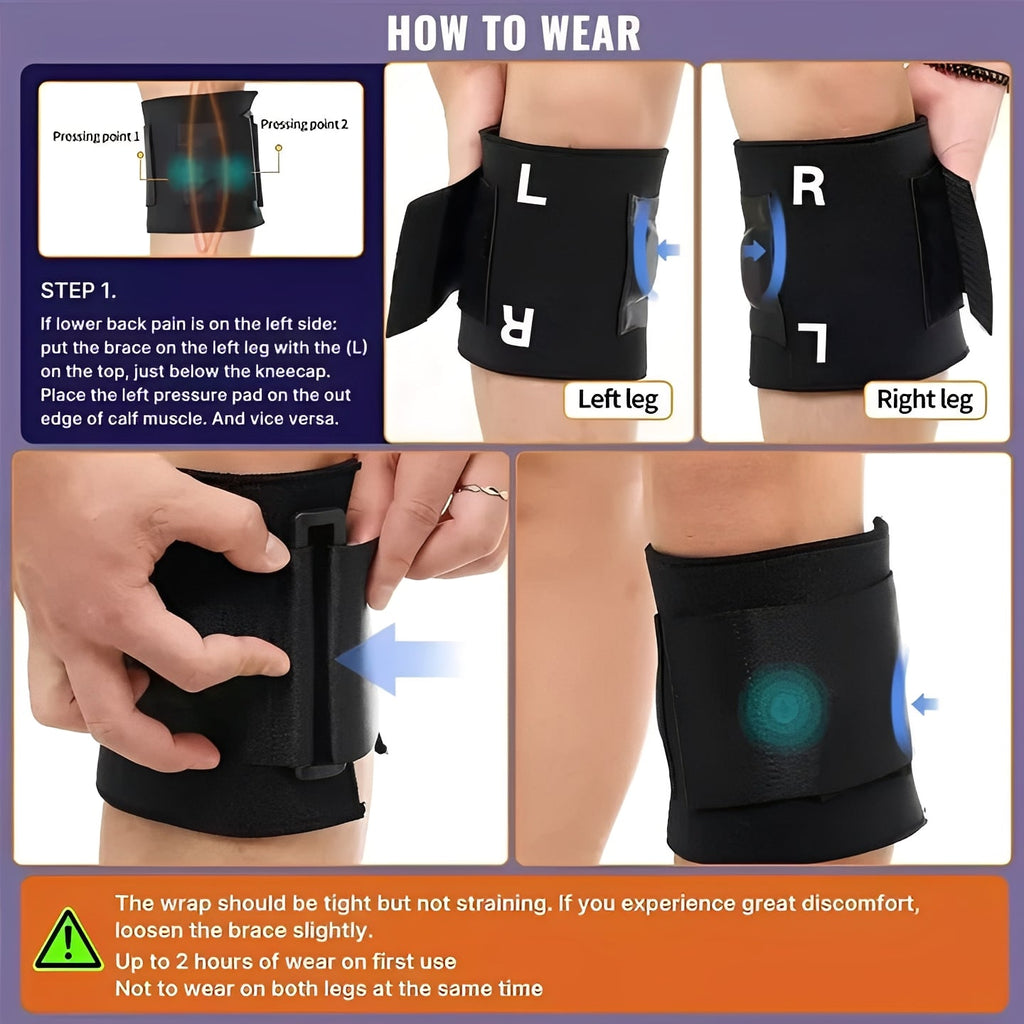 HOW TO WEAR

Pressing point 1
Pressing point 2

STEP 1.

If lower back pain is on the left side: put the brace on the left leg with the (L) on the top, just below the kneecap. Place the left pressure pad on the out edge of calf muscle. And vice versa.

L
R
Left leg

R
L
Right leg

The wrap should be tight but not straining. If you experience great discomfort, loosen the brace slightly.
Up to 2 hours of wear on first use
Not to wear on both legs at the same time