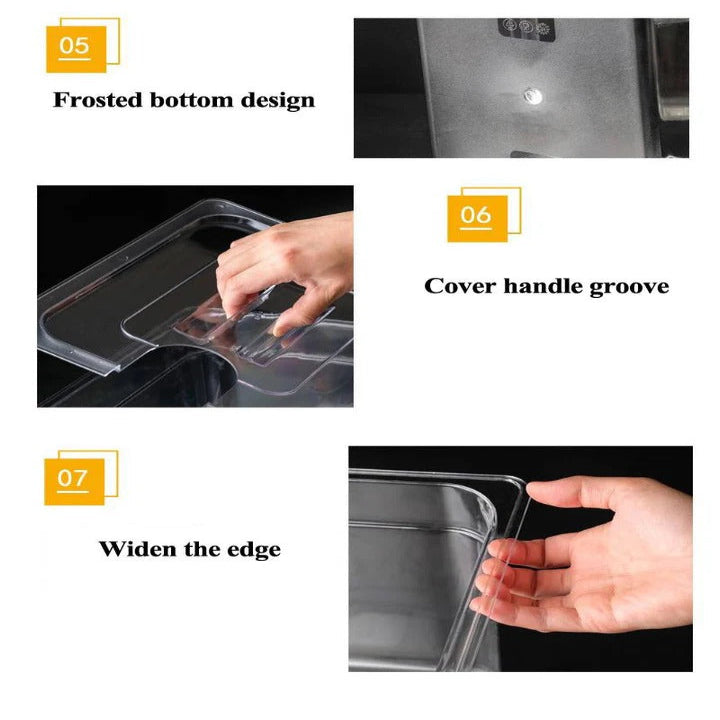 05

Frosted bottom design

06

Cover handle groove

07

Widen the edge