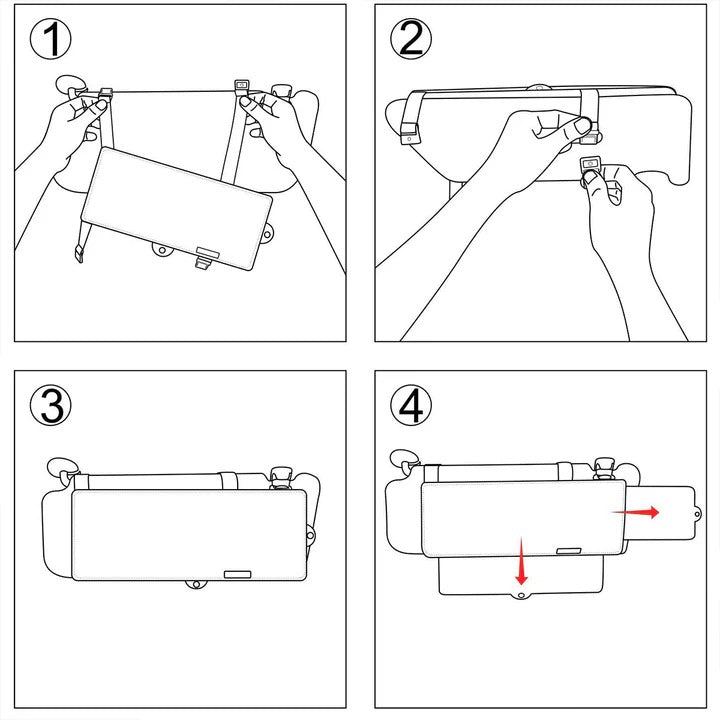 ①

②

③

④