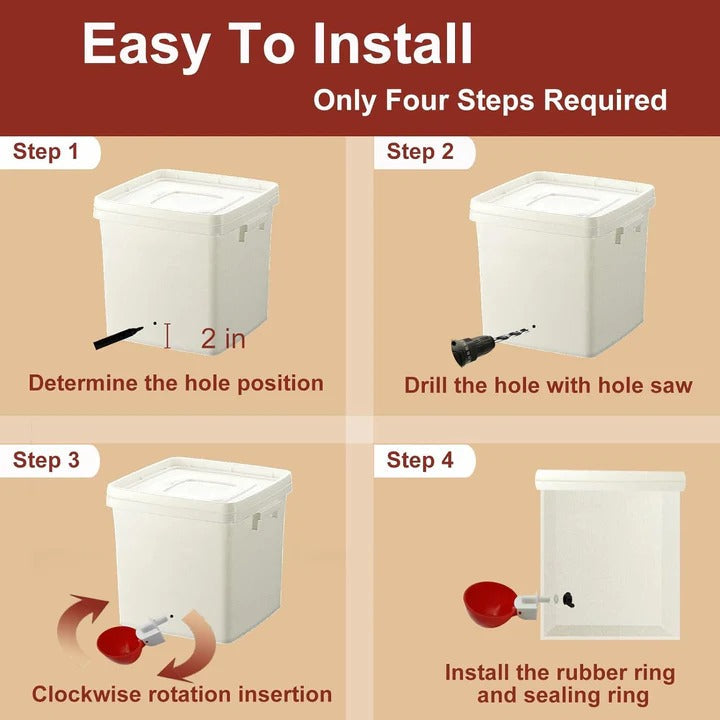 Easy To Install

Only Four Steps Required

Step 1

2 in

Determine the hole position

Step 2

Drill the hole with hole saw

Step 3

Clockwise rotation insertion

Step 4

Install the rubber ring and sealing ring