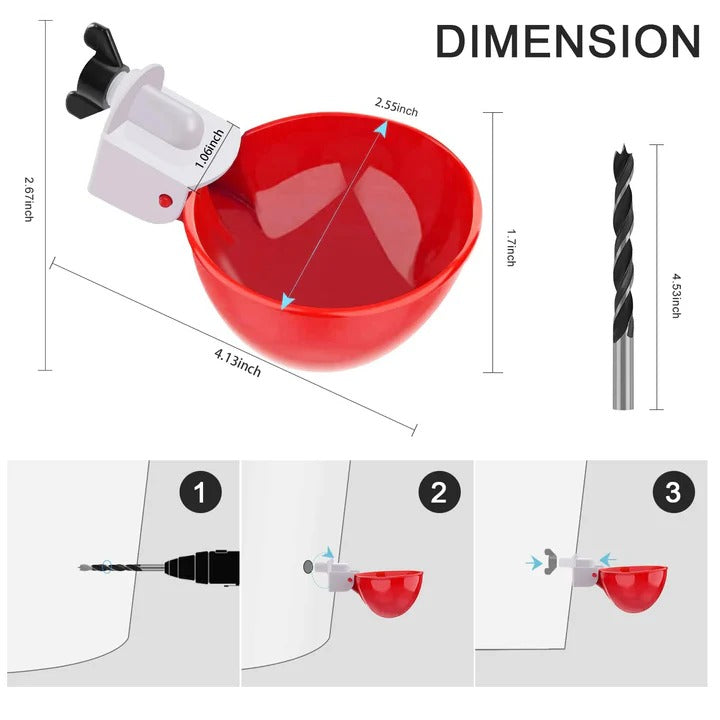 DIMENSION

2.67inch

1.06inch

2.55inch

1.7inch

4.13inch

4.53inch

1

2

3