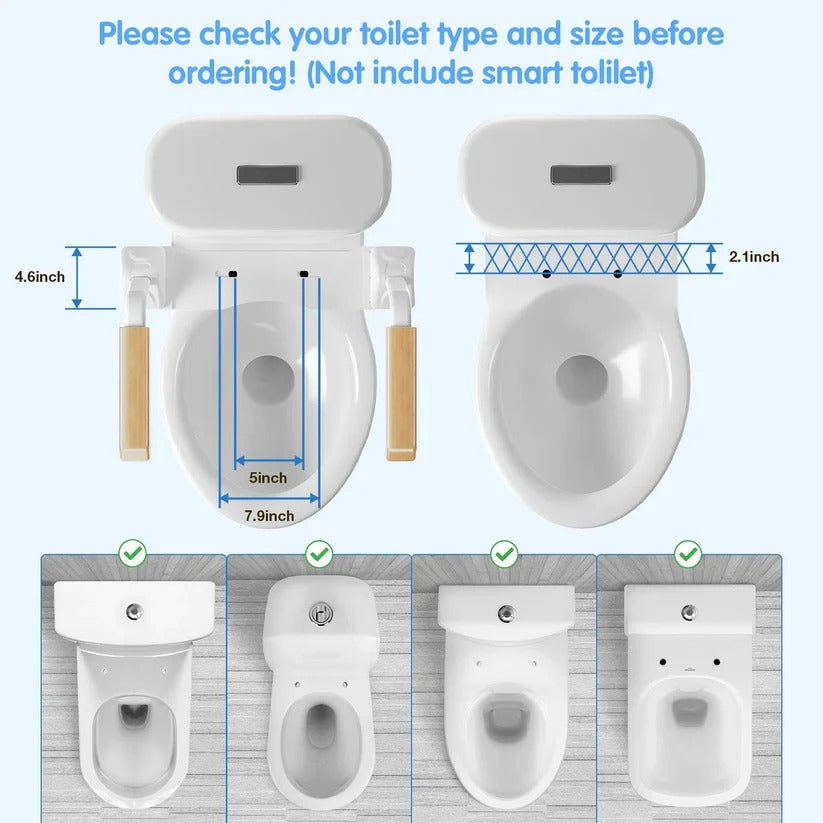 Please check your toilet type and size before ordering! (Not include smart tolilet)

4.6inch

5inch

7.9inch

2.1inch