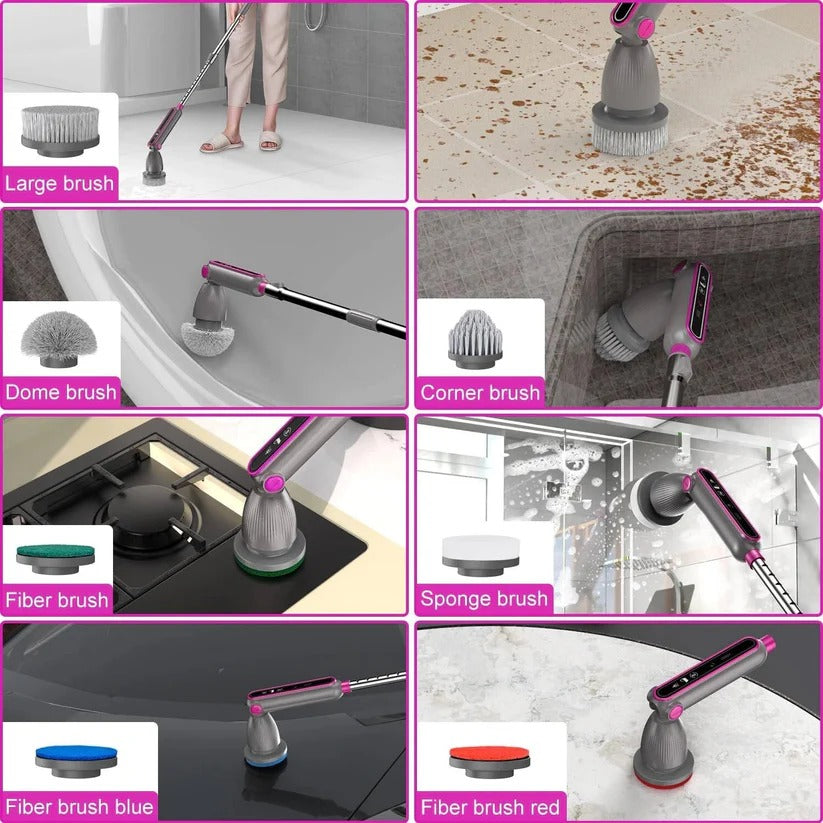 Large brush

Dome brush

Corner brush

Fiber brush

Sponge brush

Fiber brush blue

Fiber brush red