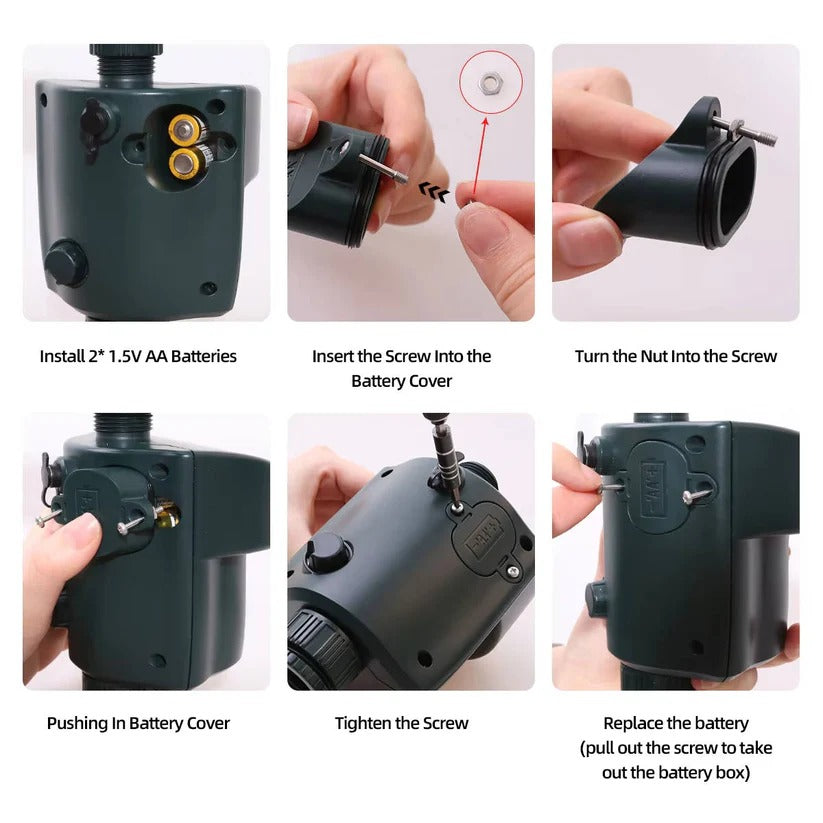 Install 2* 1.5V AA Batteries

Insert the Screw Into the Battery Cover

Turn the Nut Into the Screw

Pushing In Battery Cover

Tighten the Screw

Replace the battery (pull out the screw to take out the battery box)