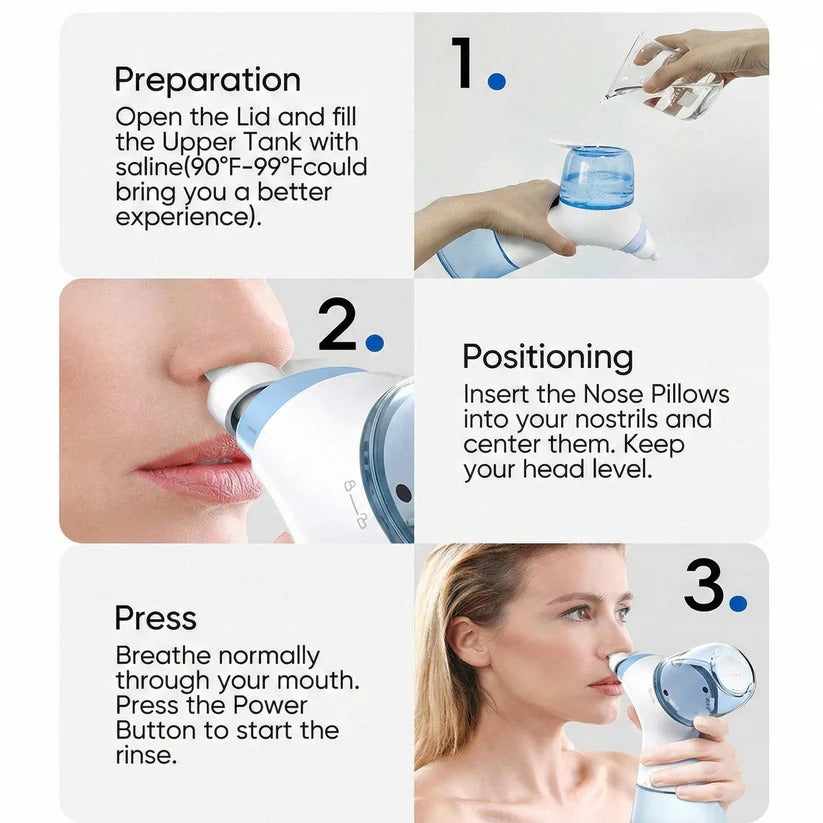 Preparation
Open the Lid and fill the Upper Tank with saline(90°F-99°Fcould bring you a better experience).

1.

2.

Positioning
Insert the Nose Pillows into your nostrils and center them. Keep your head level.

Press
Breathe normally through your mouth. Press the Power Button to start the rinse.

3.