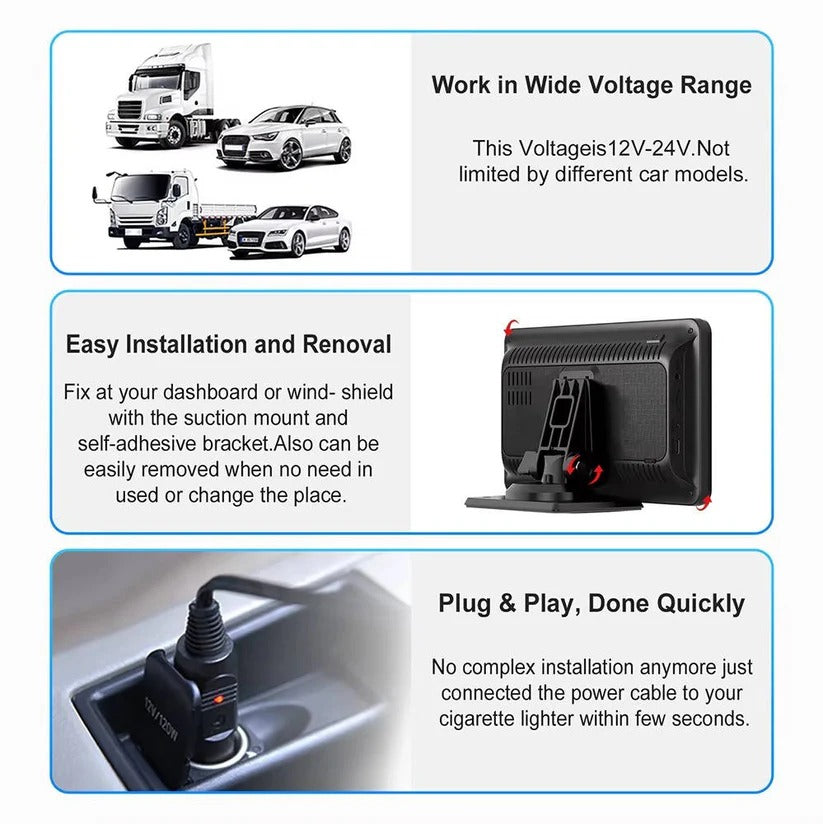 Work in Wide Voltage Range

This Voltageis12V-24V.Not limited by different car models.

Easy Installation and Renoval

Fix at your dashboard or wind- shield with the suction mount and self-adhesive bracket.Also can be easily removed when no need in used or change the place.

12V/120W

Plug & Play, Done Quickly

No complex installation anymore just connected the power cable to your cigarette lighter within few seconds.