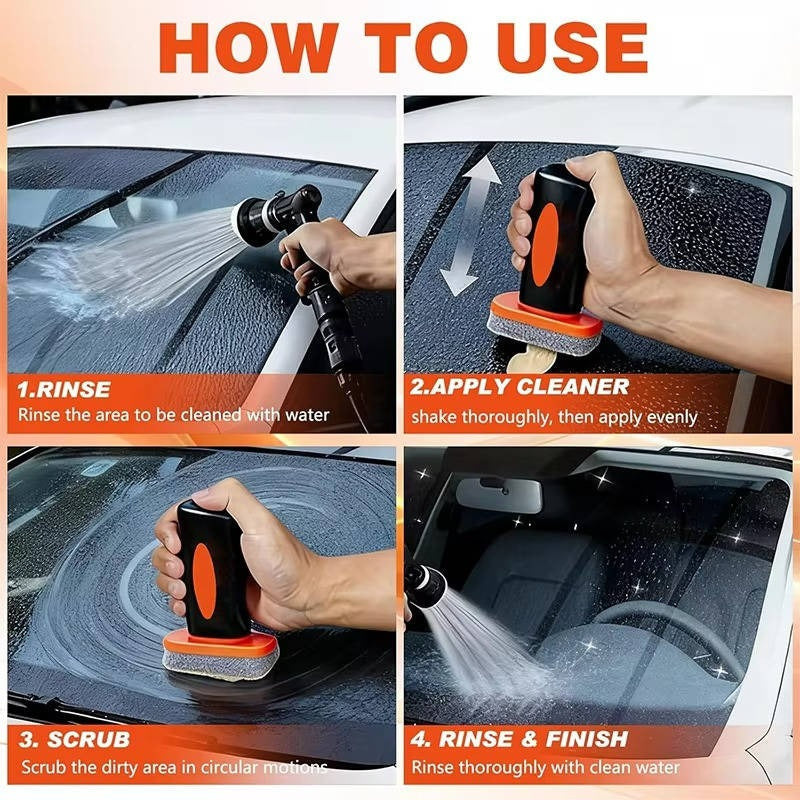 HOW TO USE

1.RINSE
Rinse the area to be cleaned with water

2.APPLY CLEANER
shake thoroughly, then apply evenly

3. SCRUB
Scrub the dirty area in circular motions

4. RINSE & FINISH
Rinse thoroughly with clean water