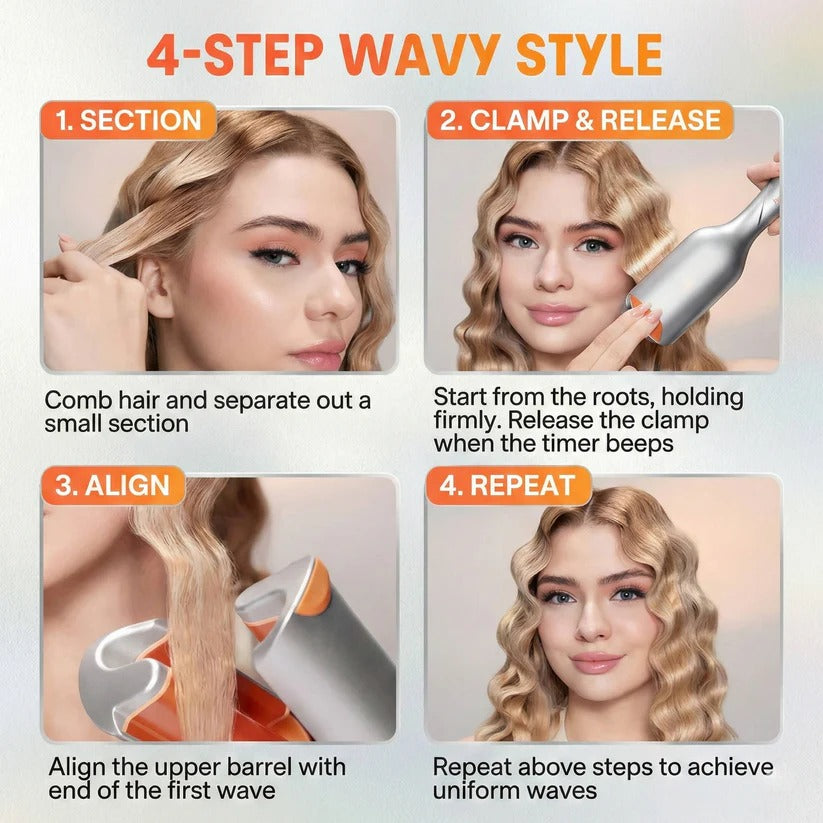 4-STEP WAVY STYLE

1. SECTION

Comb hair and separate out a small section

2. CLAMP & RELEASE

Start from the roots, holding firmly. Release the clamp when the timer beeps

3. ALIGN

Align the upper barrel with end of the first wave

4. REPEAT

Repeat above steps to achieve uniform waves