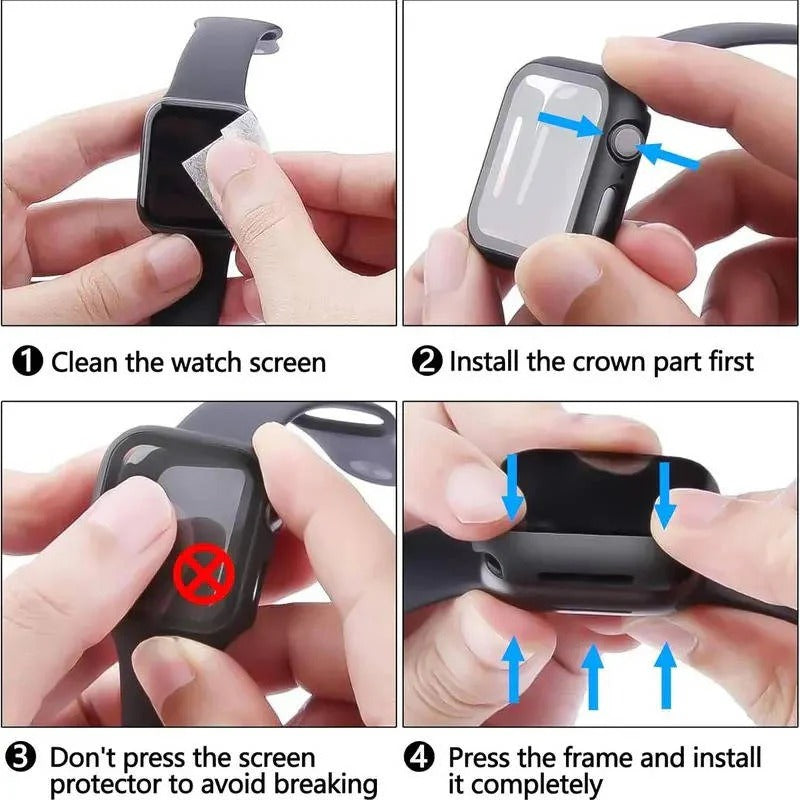 ❶ Clean the watch screen

❷ Install the crown part first

❸ Don't press the screen protector to avoid breaking

❹ Press the frame and install it completely