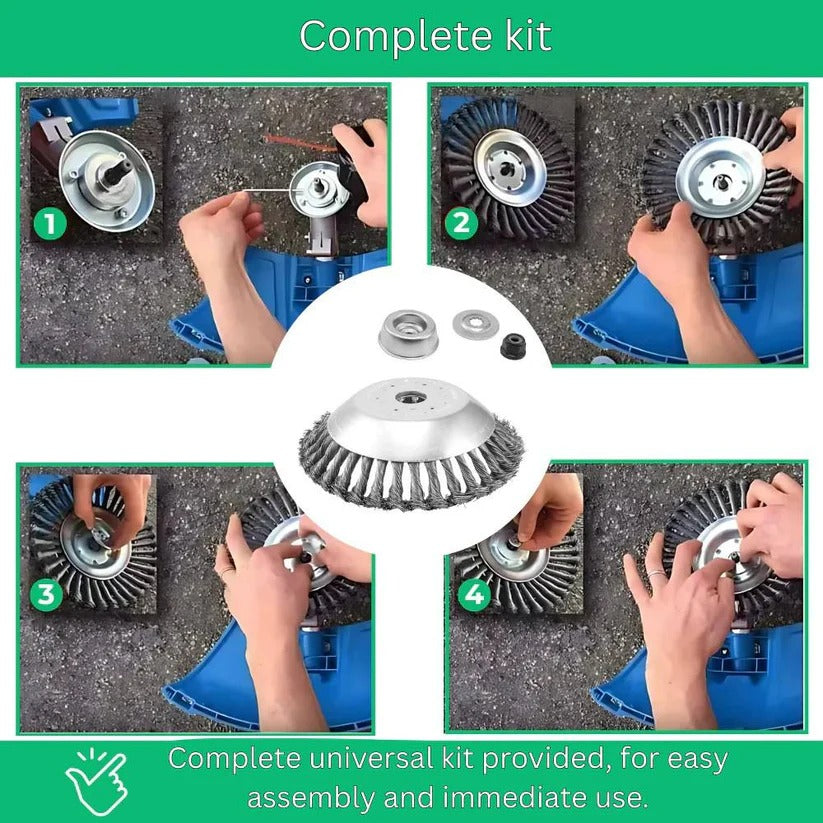 Complete kit

1

2

3

4

Complete universal kit provided, for easy assembly and immediate use.