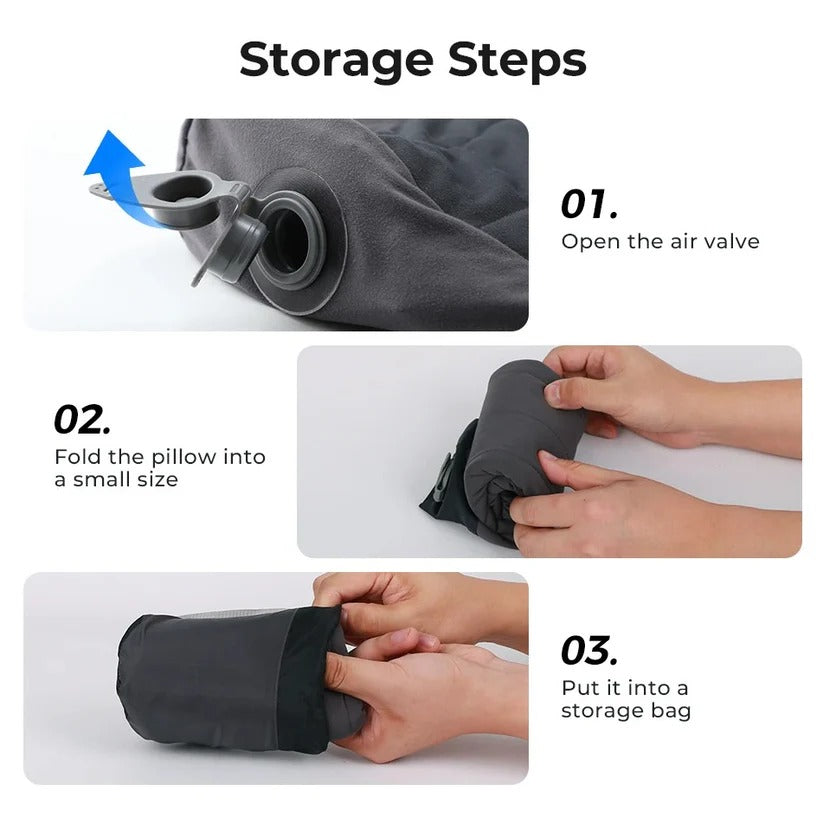 Storage Steps

01.
Open the air valve

02.
Fold the pillow into a small size

03.
Put it into a storage bag