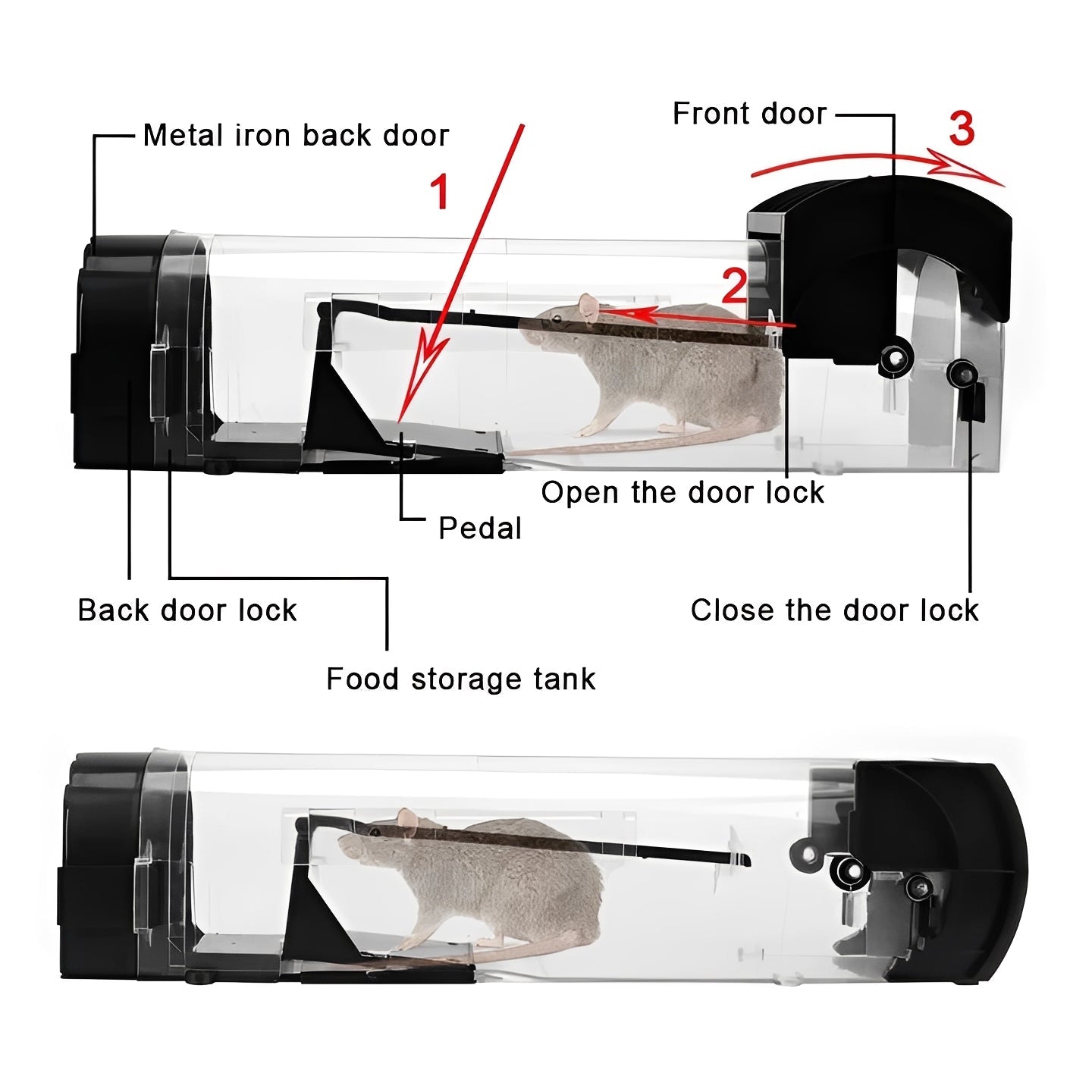 Metal iron back door

Front door

3

1

2

Open the door lock

Pedal

Back door lock

Close the door lock

Food storage tank