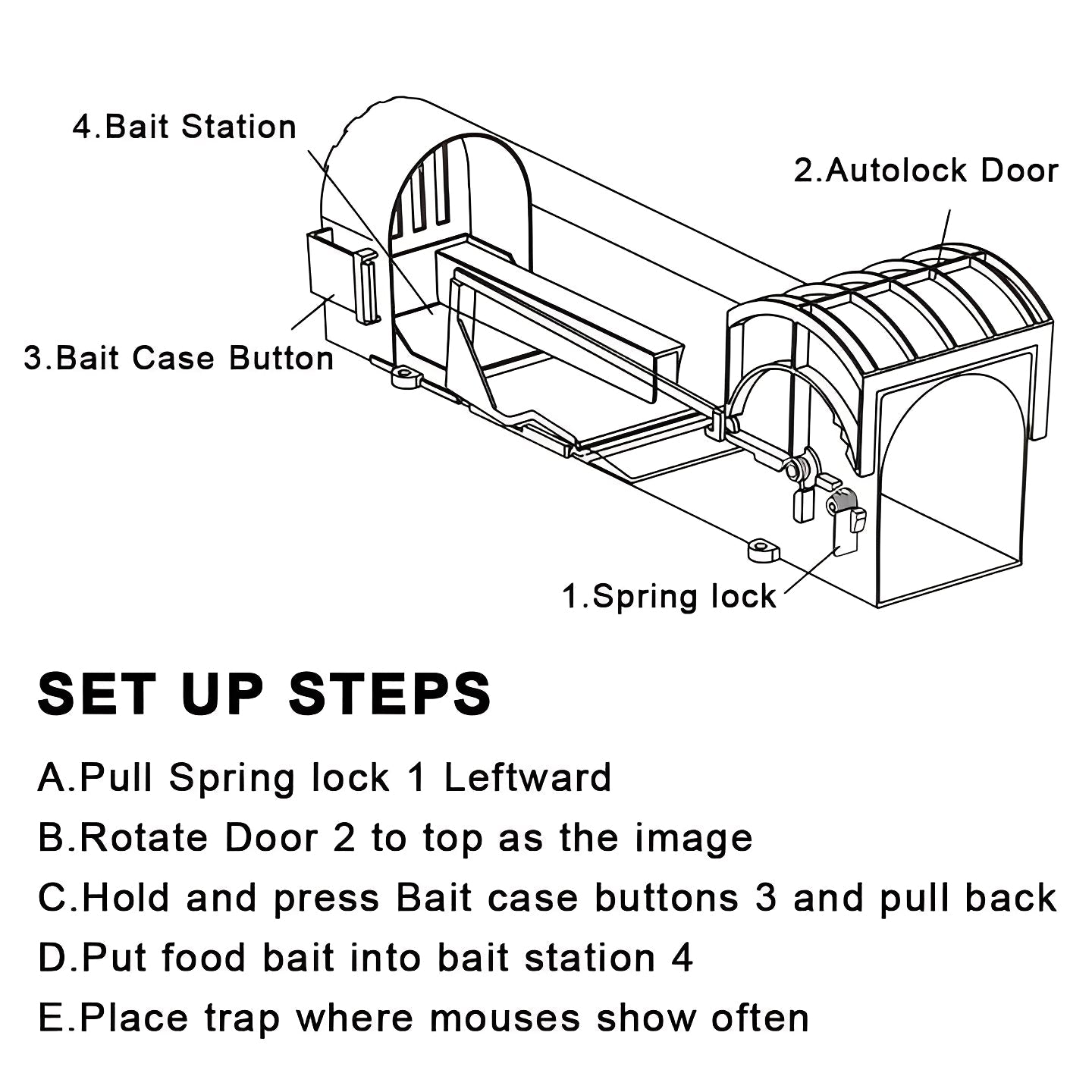 4.Bait Station

2.Autolock Door

3.Bait Case Button

1.Spring lock

SET UP STEPS

A.Pull Spring lock 1 Leftward

B.Rotate Door 2 to top as the image

C.Hold and press Bait case buttons 3 and pull back

D.Put food bait into bait station 4

E.Place trap where mouses show often