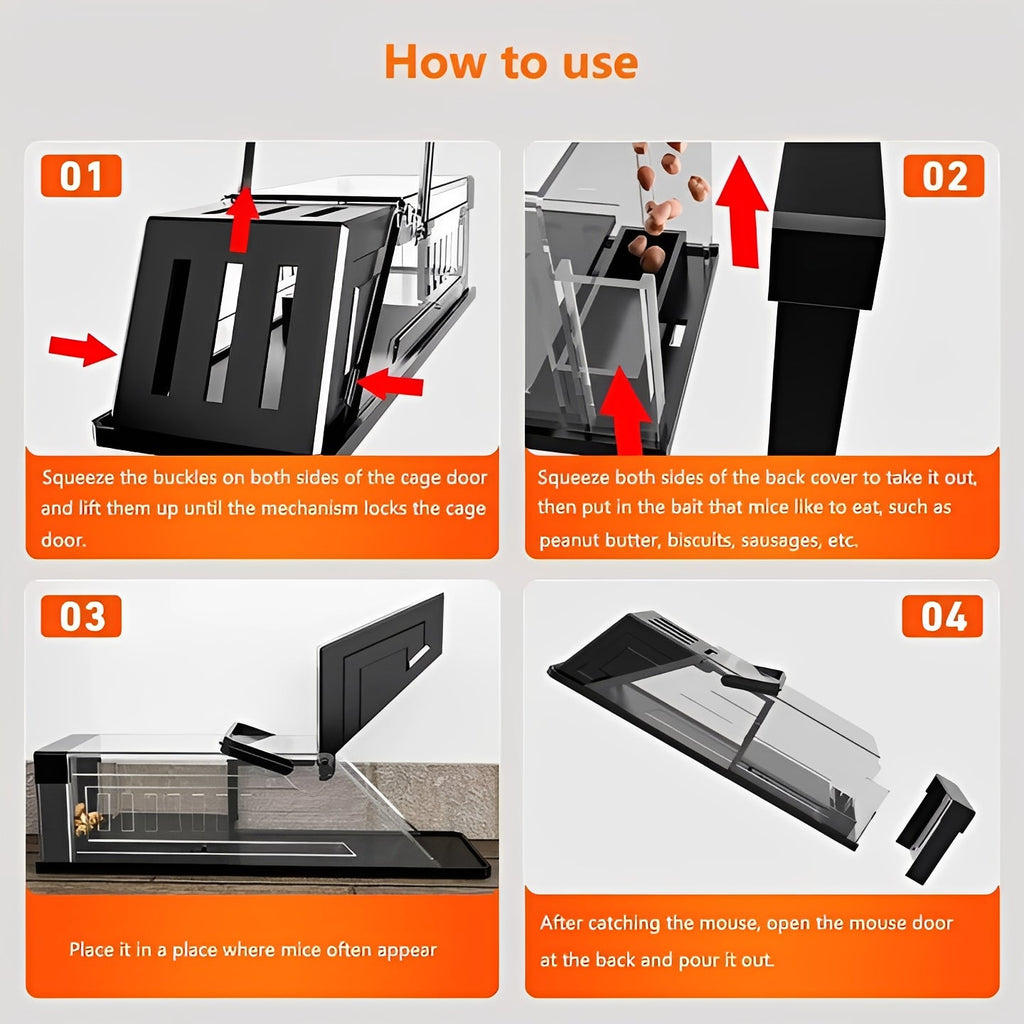 How to use

01

Squeeze the buckles on both sides of the cage door and lift them up until the mechanism locks the cage door.

02

Squeeze both sides of the back cover to take it out, then put in the bait that mice like to eat, such as peanut butter, biscuits, sausages, etc.

03

Place it in a place where mice often appear

04

After catching the mouse, open the mouse door at the back and pour it out.