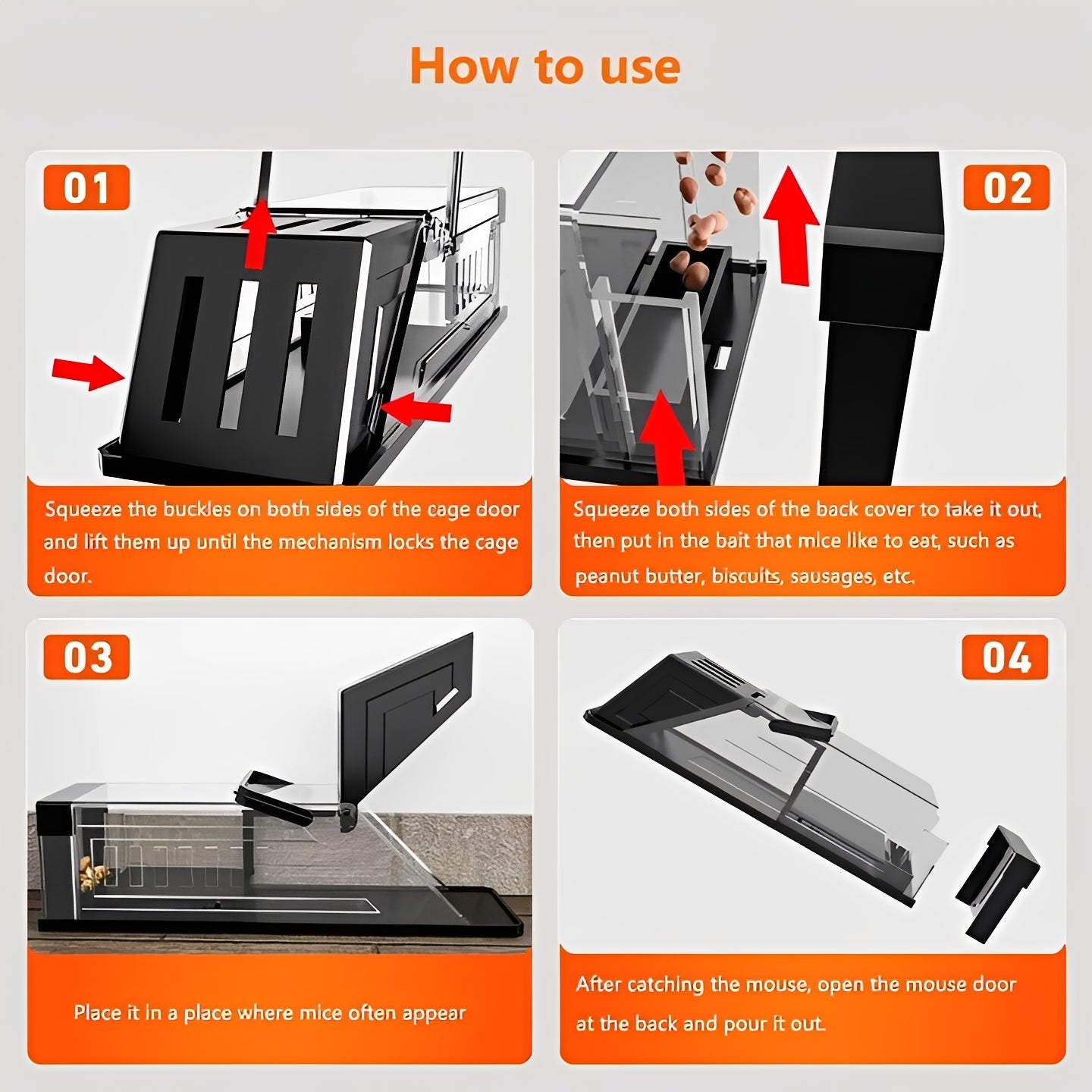 How to use

01

Squeeze the buckles on both sides of the cage door and lift them up until the mechanism locks the cage door.

02

Squeeze both sides of the back cover to take it out, then put in the bait that mice like to eat, such as peanut butter, biscuits, sausages, etc.

03

Place it in a place where mice often appear

04

After catching the mouse, open the mouse door at the back and pour it out.