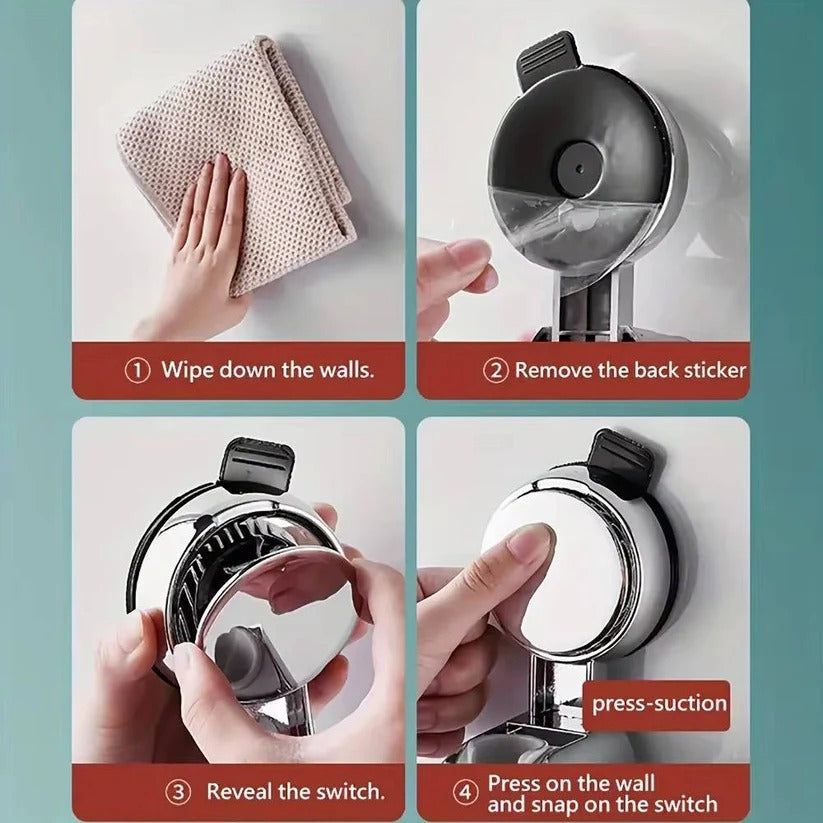 ① Wipe down the walls.

② Remove the back sticker

③ Reveal the switch.

press-suction

④ Press on the wall and snap on the switch