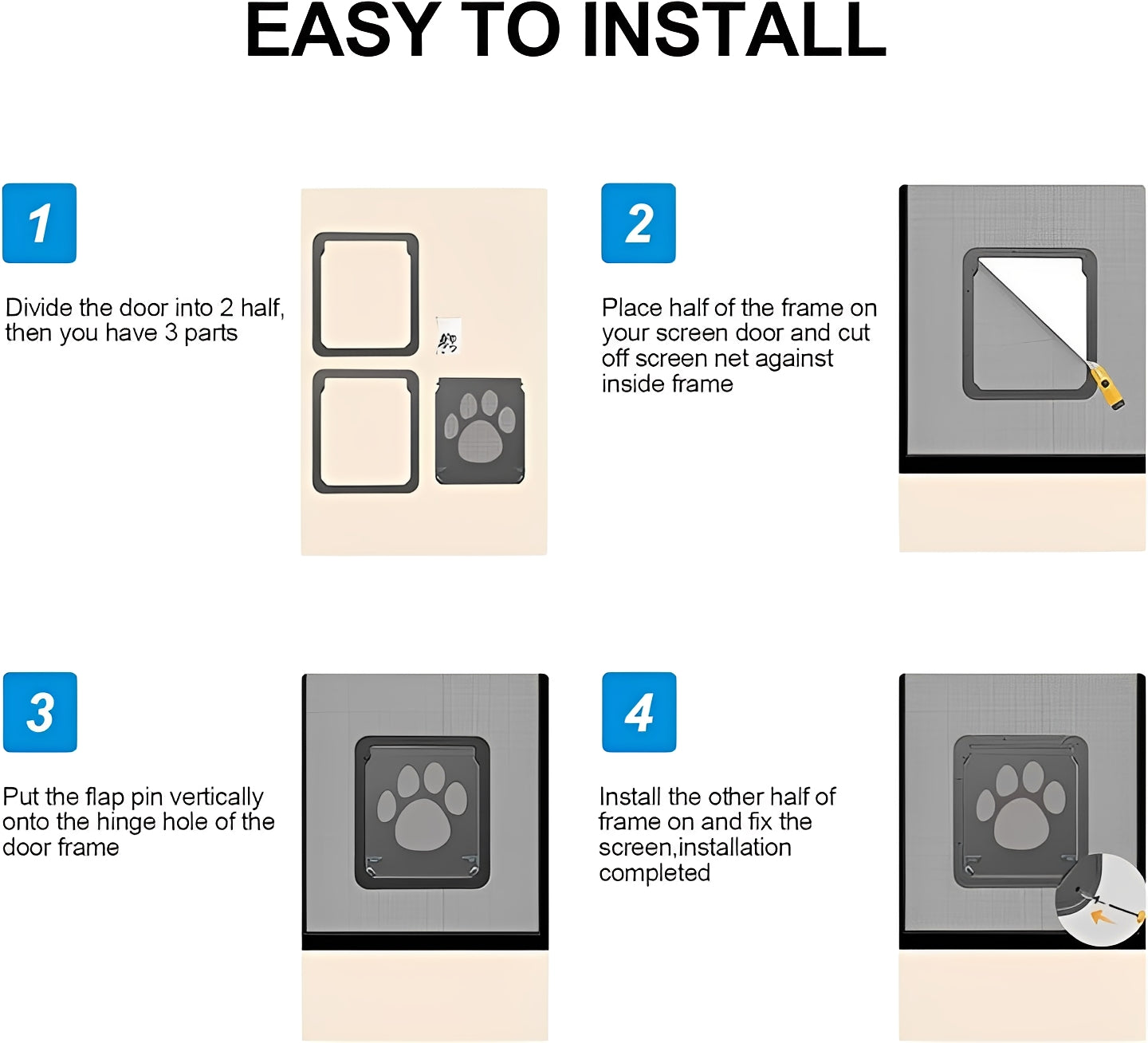 EASY TO INSTALL

1

Divide the door into 2 half, then you have 3 parts

2

Place half of the frame on your screen door and cut off screen net against inside frame

3

Put the flap pin vertically onto the hinge hole of the door frame

4

Install the other half of frame on and fix the screen,installation completed