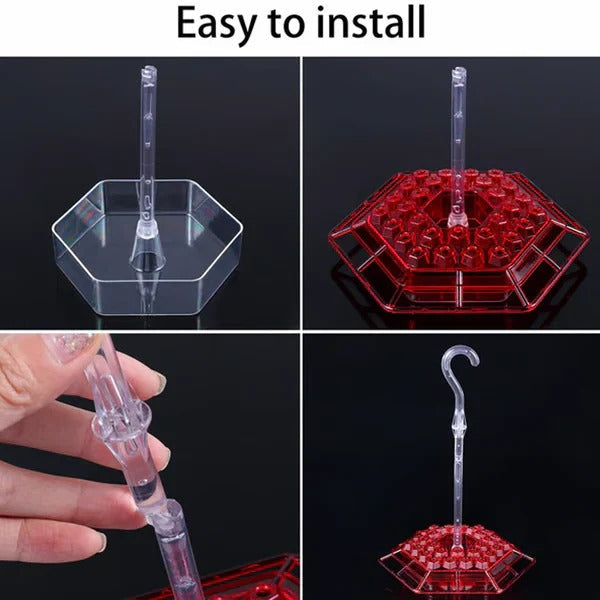 Easy to install