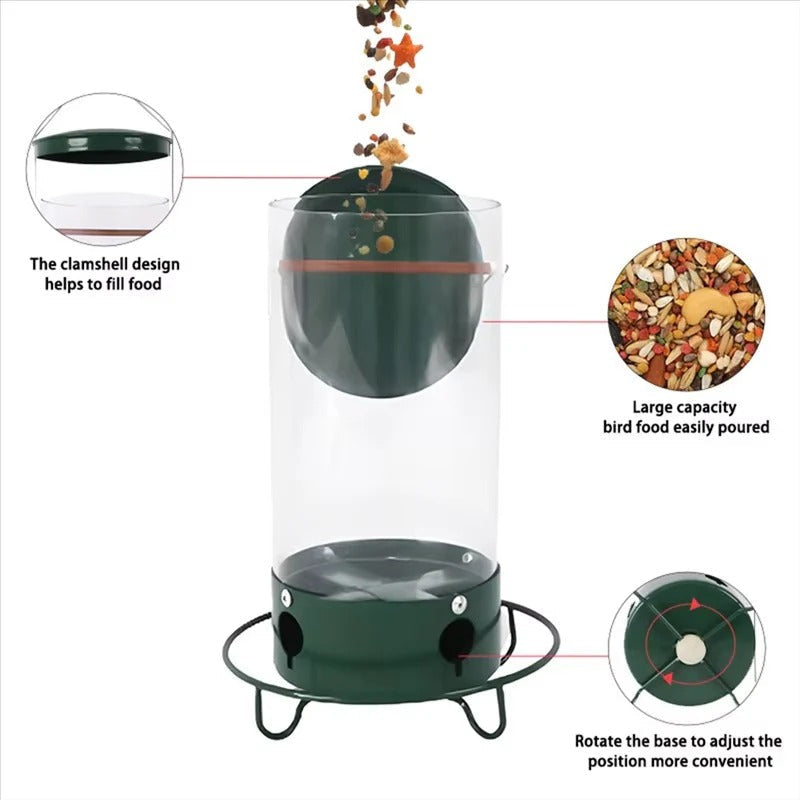 The clamshell design helps to fill food

Large capacity bird food easily poured

Rotate the base to adjust the position more convenient