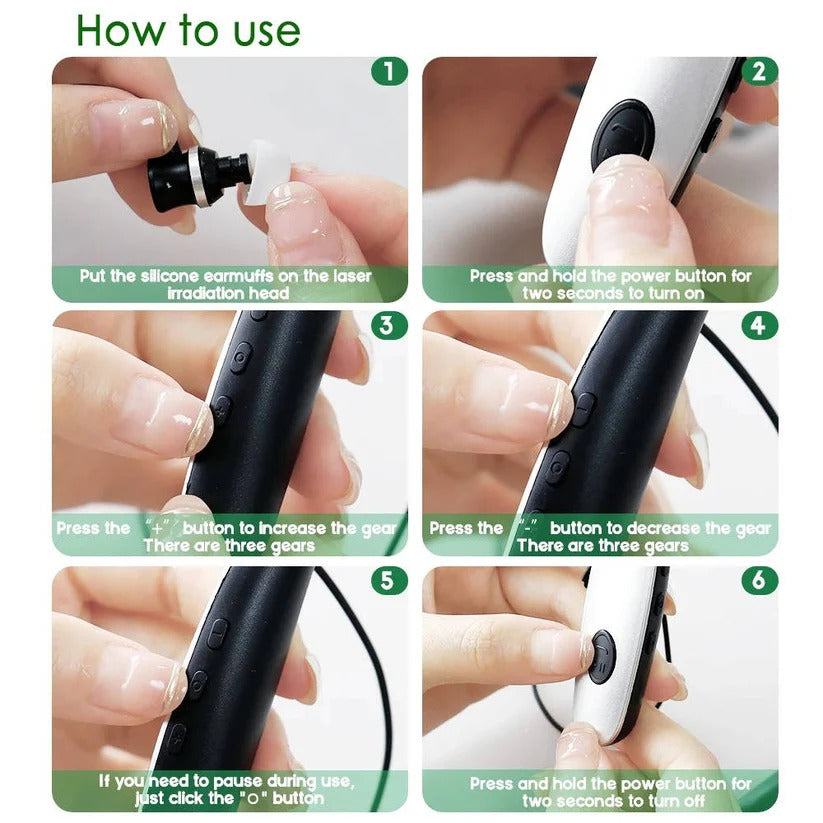 How to use

1
Put the silicone earmuffs on the laser irradiation head

2
Press and hold the power button for two seconds to turn on

3
Press the "+" button to increase the gear
There are three gears

4
Press the "-" button to decrease the gear
There are three gears

5
If you need to pause during use, just click the "○" button

6
Press and hold the power button for two seconds to turn off