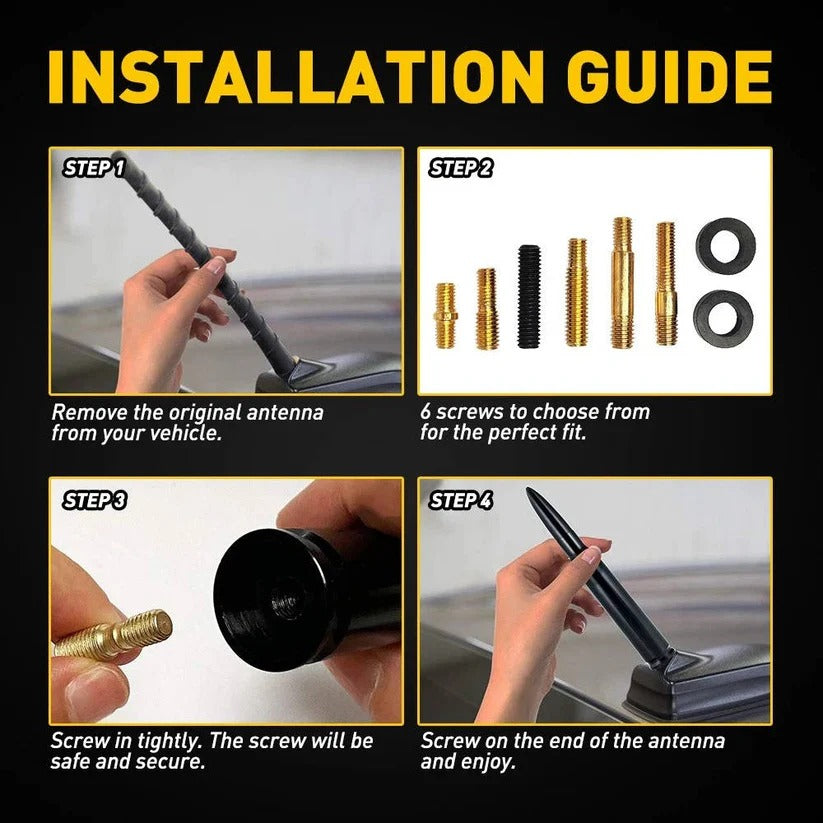 INSTALLATION GUIDE

STEP 1

Remove the original antenna from your vehicle.

STEP 2

6 screws to choose from for the perfect fit.

STEP 3

Screw in tightly. The screw will be safe and secure.

STEP 4

Screw on the end of the antenna and enjoy.